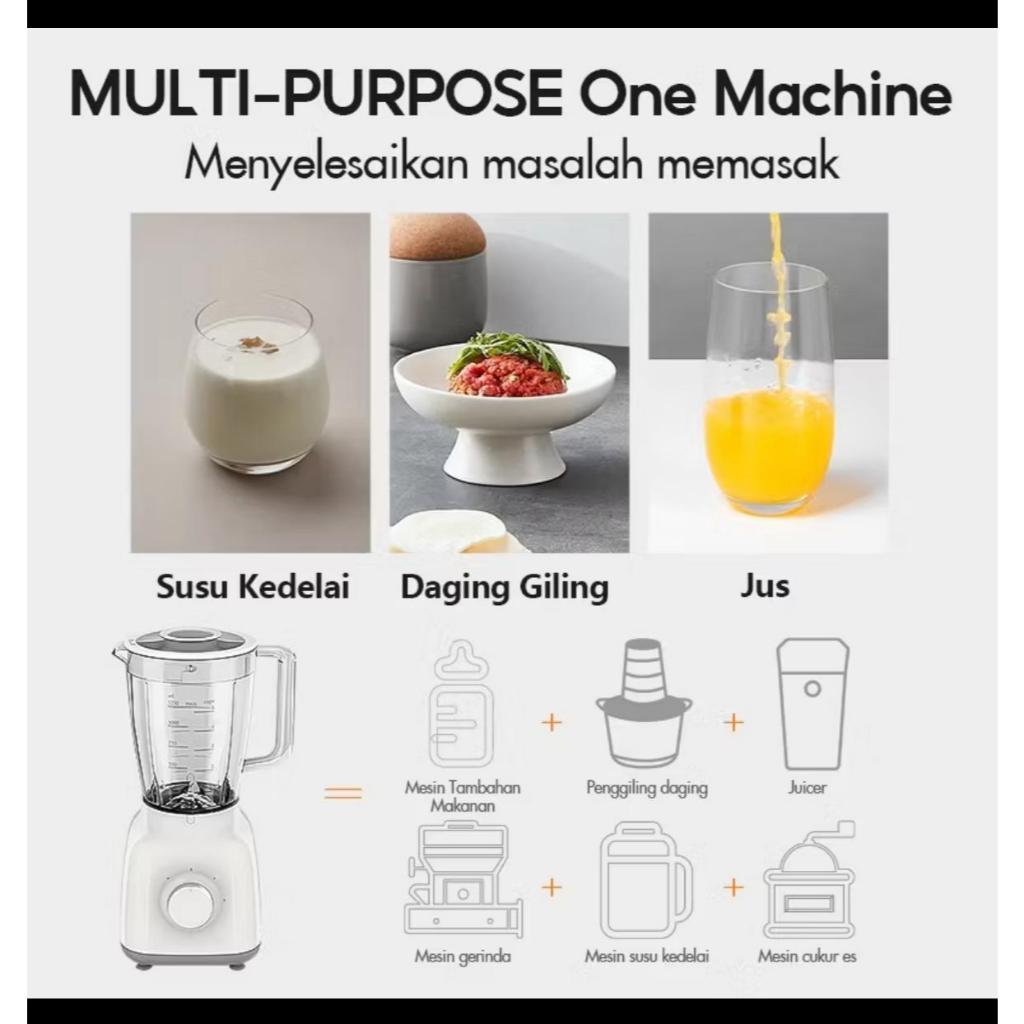 MULTI-PURPOSE One Machine
Menyelesaikan masalah memasak

Susu Kedelai
Daging Giling
Jus

=
Mesin Tambahan Makanan
+
Penggiling daging
+
Juicer

Mesin gerinda
+
Mesin susu kedelai
+
Mesin cukur es