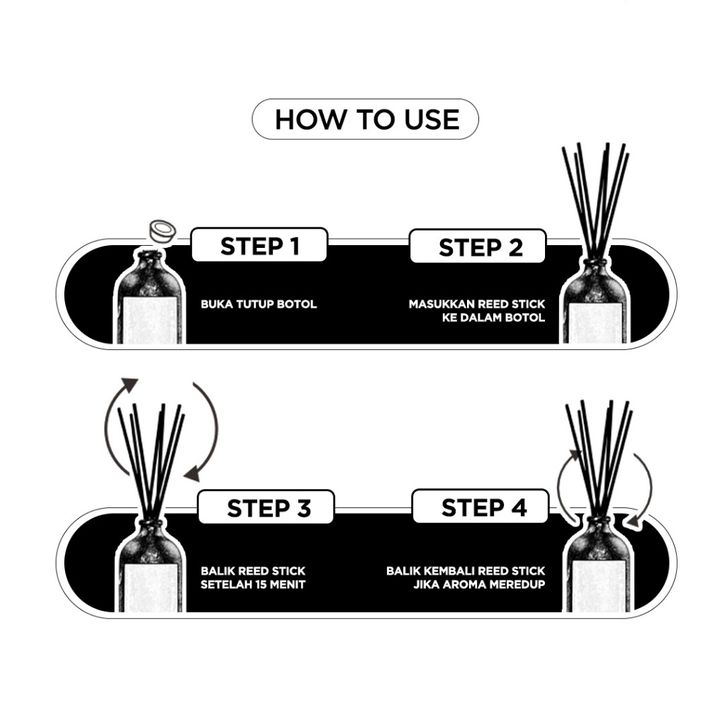 HOW TO USE

STEP 1
BUKA TUTUP BOTOL

STEP 2
MASUKKAN REED STICK KE DALAM BOTOL

STEP 3
BALIK REED STICK SETELAH 15 MENIT

STEP 4
BALIK KEMBALI REED STICK JIKA AROMA MEREDUP