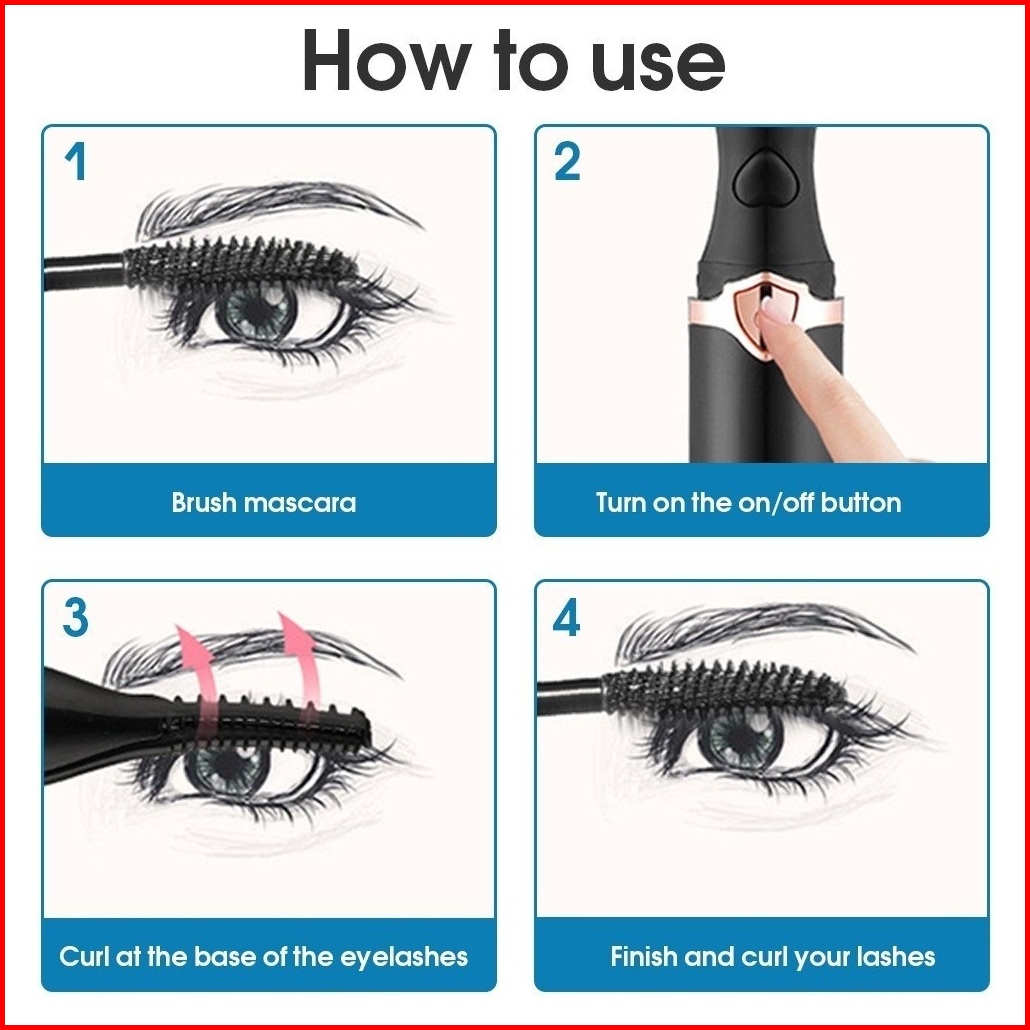 How to use

1

Brush mascara

2

Turn on the on/off button

3

Curl at the base of the eyelashes

4

Finish and curl your lashes