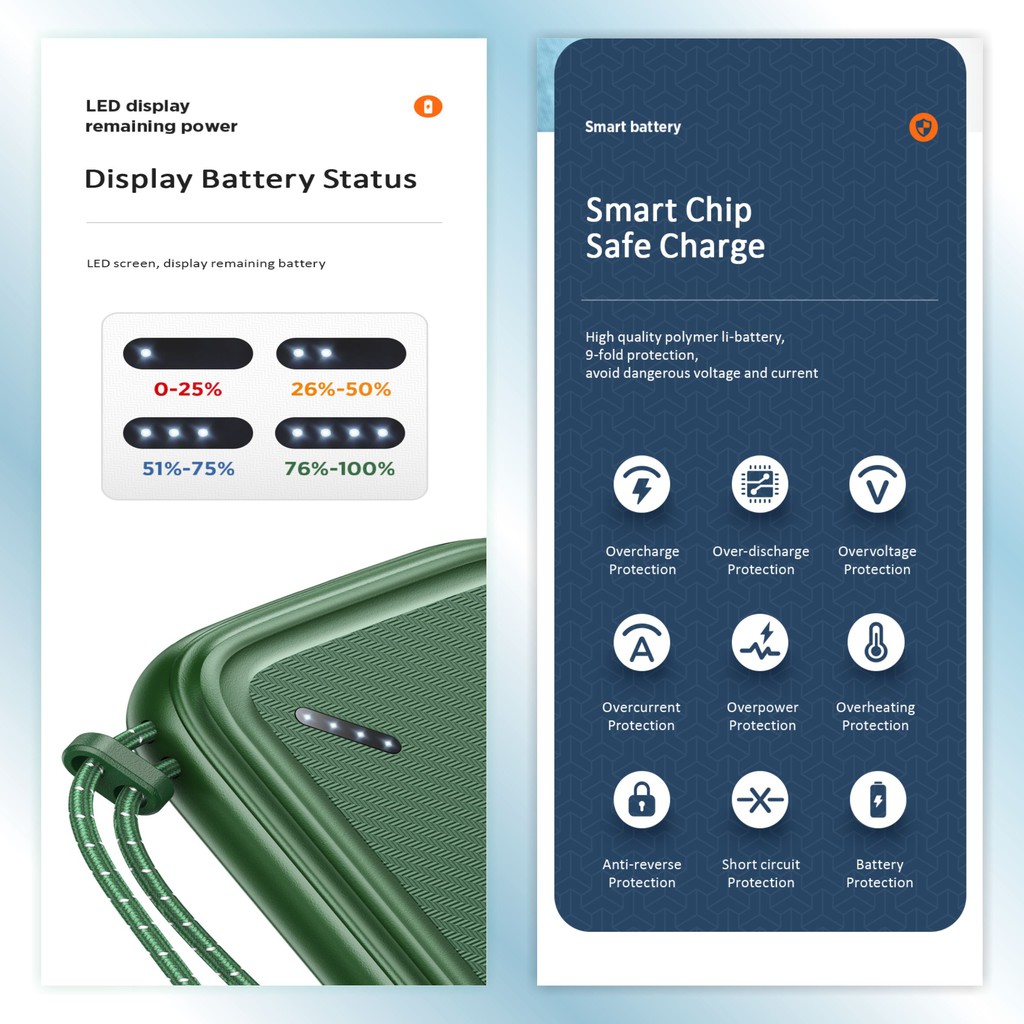 LED display
remaining power

Display Battery Status

LED screen, display remaining battery

0-25%
26%-50%
51%-75%
76%-100%

Smart battery

Smart Chip
Safe Charge

High quality polymer li-battery,
9-fold protection,
avoid dangerous voltage and current

Overcharge Protection
Over-discharge Protection
Overvoltage Protection
Overcurrent Protection
Overpower Protection
Overheating Protection
Anti-reverse Protection
Short circuit Protection
Battery Protection