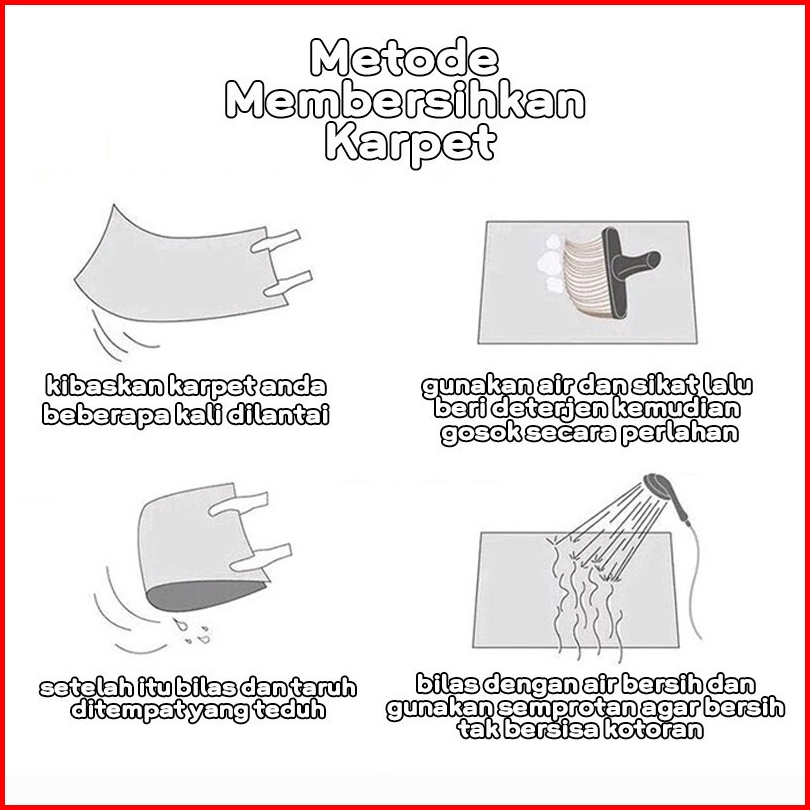 Metode Membersihkan Karpet

kibaskan karpet anda beberapa kali dilantai

gunakan air dan sikat lalu beri deterjen kemudian gosok secara perlahan

setelah itu bilas dan taruh ditempat yang teduh

bilas dengan air bersih dan gunakan semprotan agar bersih tak bersisa kotoran