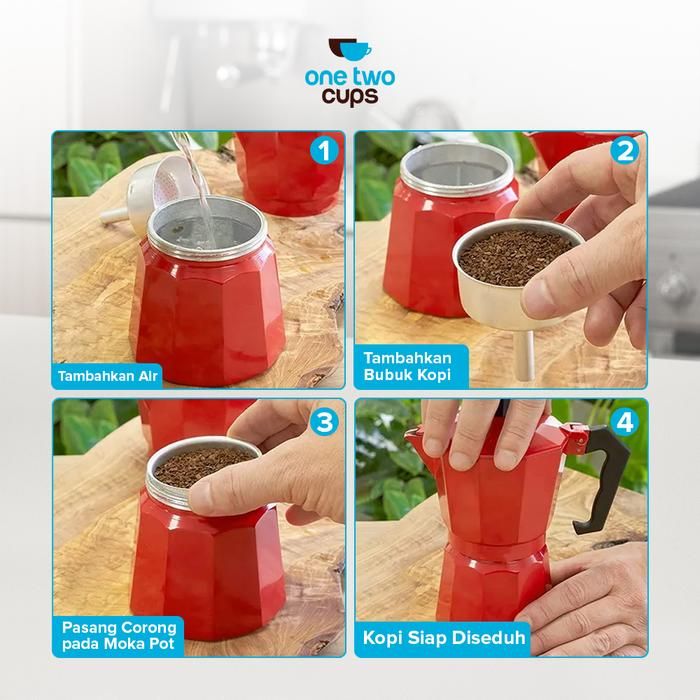 one two cups

1
Tambahkan Air

2
Tambahkan Bubuk Kopi

3
Pasang Corong pada Moka Pot

4
Kopi Siap Diseduh