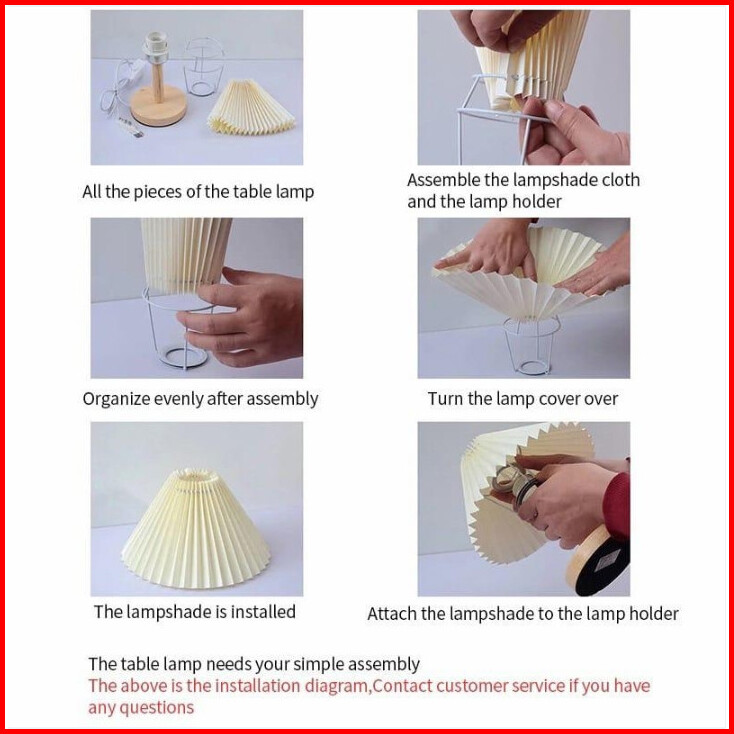 All the pieces of the table lamp

Assemble the lampshade cloth and the lamp holder

Organize evenly after assembly

Turn the lamp cover over

The lampshade is installed

Attach the lampshade to the lamp holder

The table lamp needs your simple assembly
The above is the installation diagram,Contact customer service if you have any questions