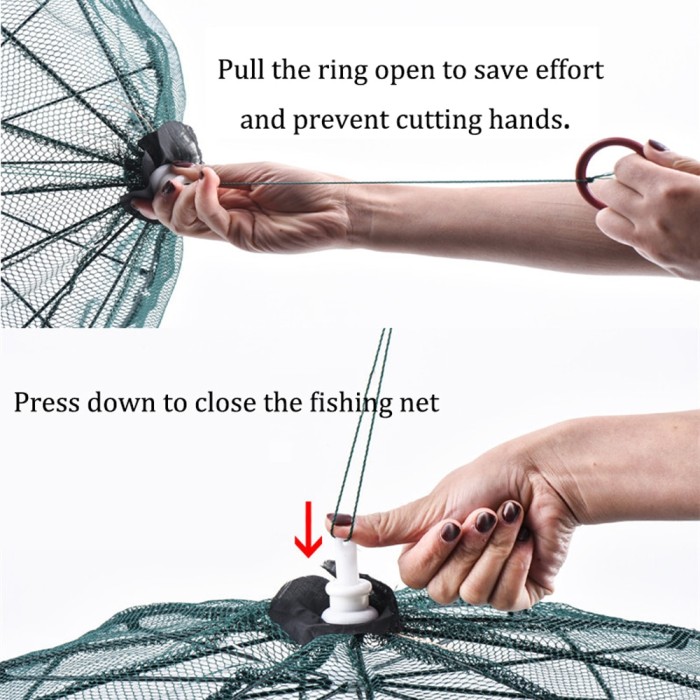 Pull the ring open to save effort and prevent cutting hands.

Press down to close the fishing net