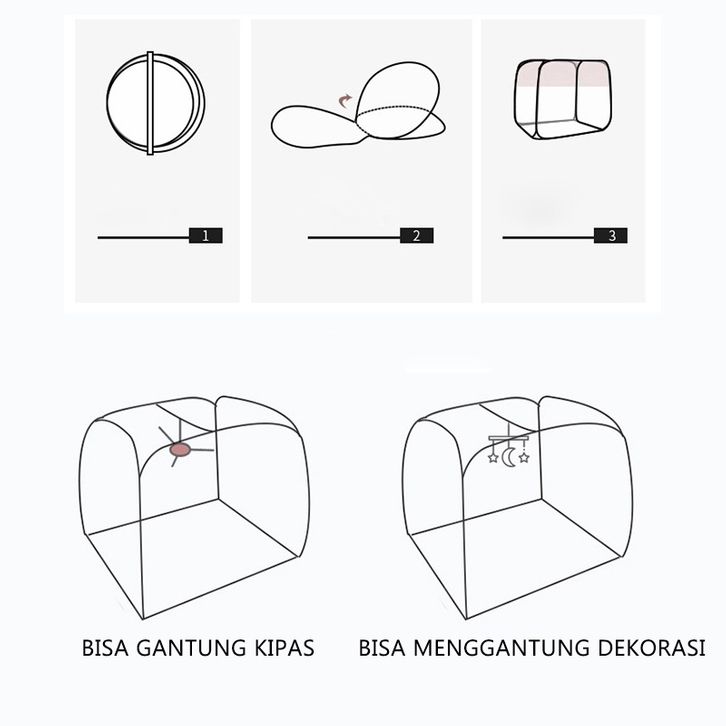 1

2

3

BISA GANTUNG KIPAS

BISA MENGGANTUNG DEKORASI