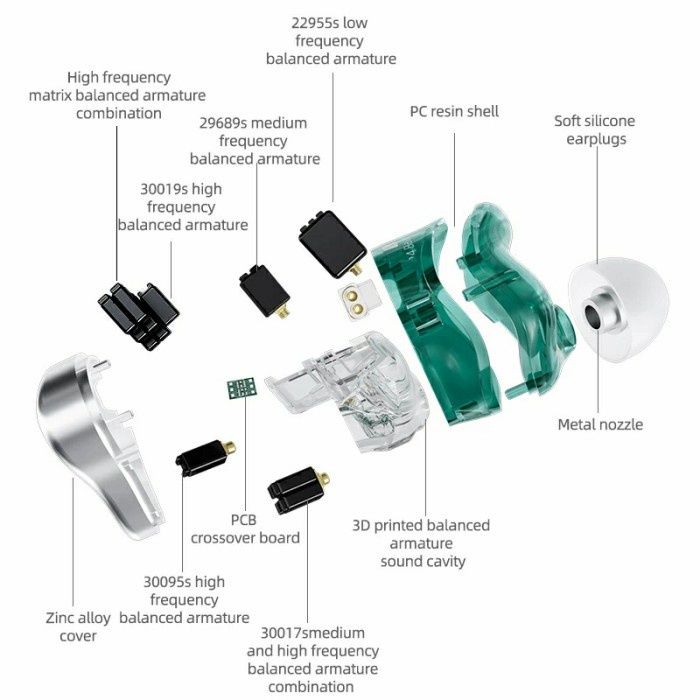 22955s low frequency balanced armature

High frequency matrix balanced armature combination

29689s medium frequency balanced armature

PC resin shell

Soft silicone earplugs

30019s high frequency balanced armature

Metal nozzle

PCB crossover board

3D printed balanced armature sound cavity

30095s high frequency balanced armature

Zinc alloy cover

30017smedium and high frequency balanced armature combination