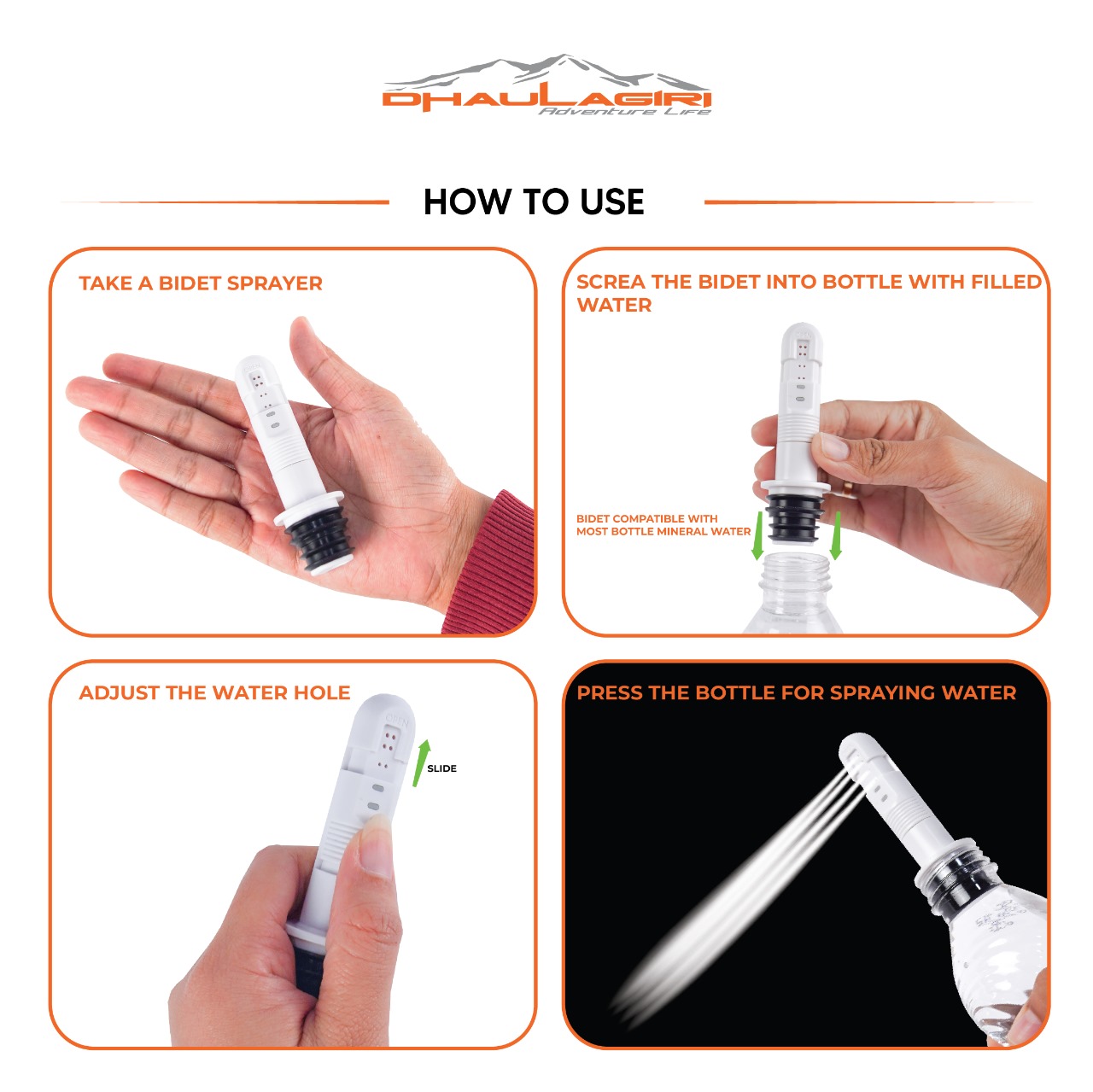 DHAULAGIRI
Adventure Life

HOW TO USE

TAKE A BIDET SPRAYER

SCREA THE BIDET INTO BOTTLE WITH FILLED WATER

BIDET COMPATIBLE WITH MOST BOTTLE MINERAL WATER

ADJUST THE WATER HOLE

SLIDE

PRESS THE BOTTLE FOR SPRAYING WATER