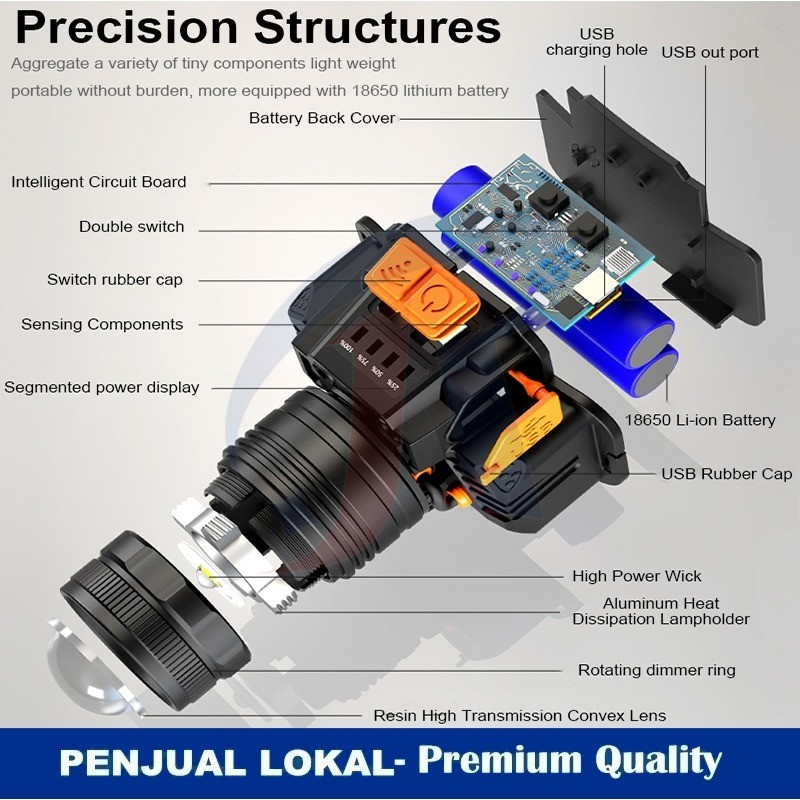 Precision Structures

Aggregate a variety of tiny components light weight portable without burden, more equipped with 18650 lithium battery

USB charging hole

USB out port

Battery Back Cover

Intelligent Circuit Board

Double switch

Switch rubber cap

Sensing Components

Segmented power display

100% 75% 50% 25%

18650 Li-ion Battery

USB Rubber Cap

High Power Wick

Aluminum Heat Dissipation Lampholder

Rotating dimmer ring

Resin High Transmission Convex Lens

PENJUAL LOKAL- Premium Quality