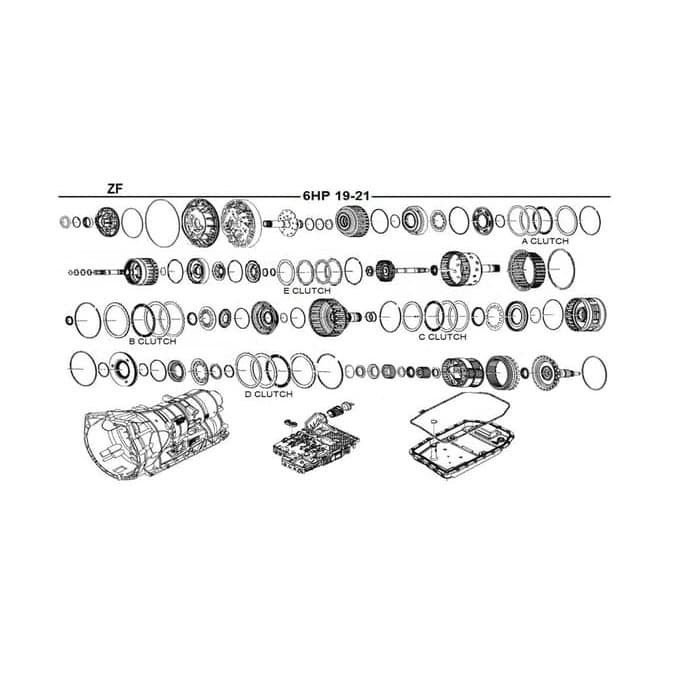 ZF

6HP 19-21

A CLUTCH

E CLUTCH

B CLUTCH

C CLUTCH

D CLUTCH