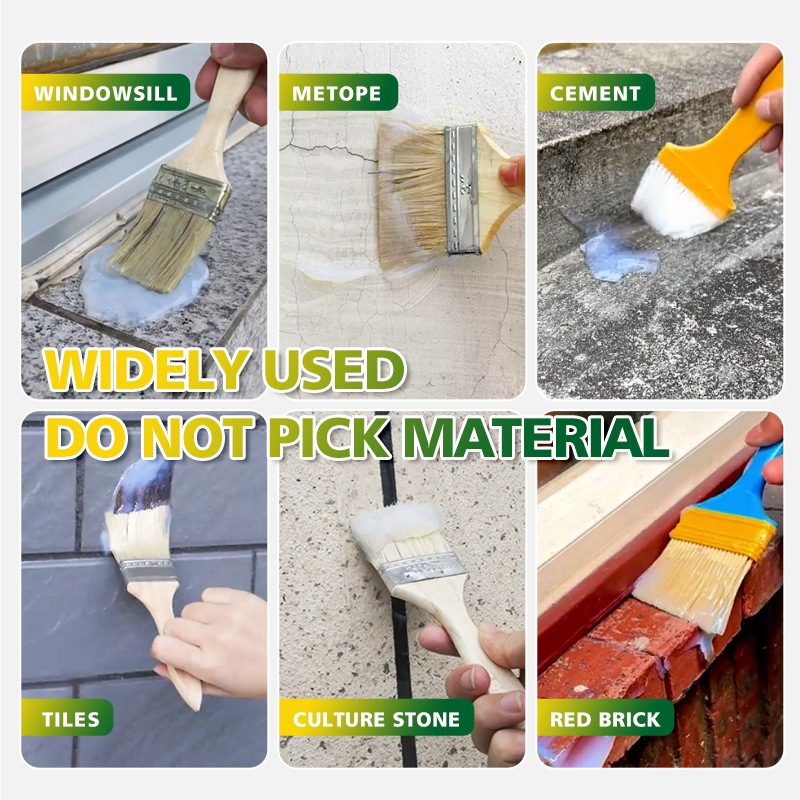 WINDOWSILL

METOPE

CEMENT

WIDELY USED
DO NOT PICK MATERIAL

TILES

CULTURE STONE

RED BRICK