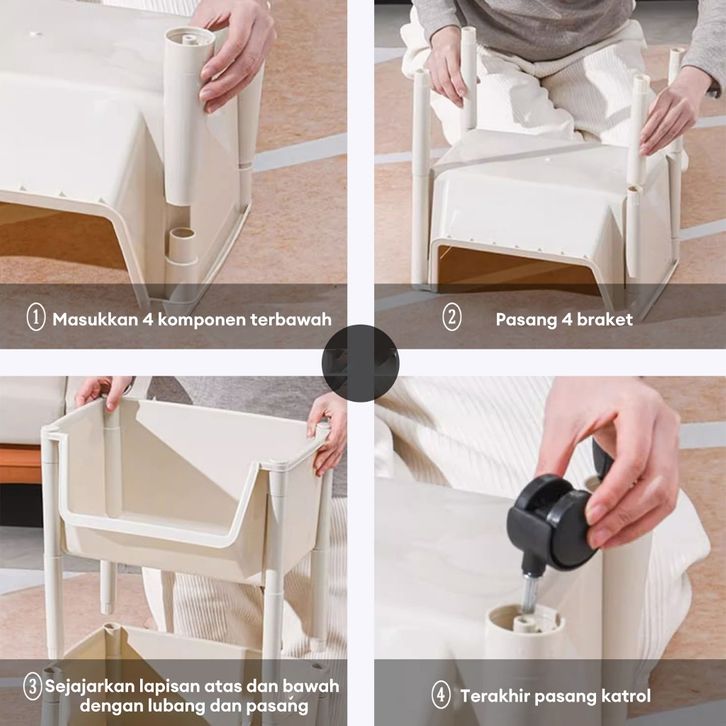 ① Masukkan 4 komponen terbawah

② Pasang 4 braket

③ Sejajarkan lapisan atas dan bawah dengan lubang dan pasang

④ Terakhir pasang katrol