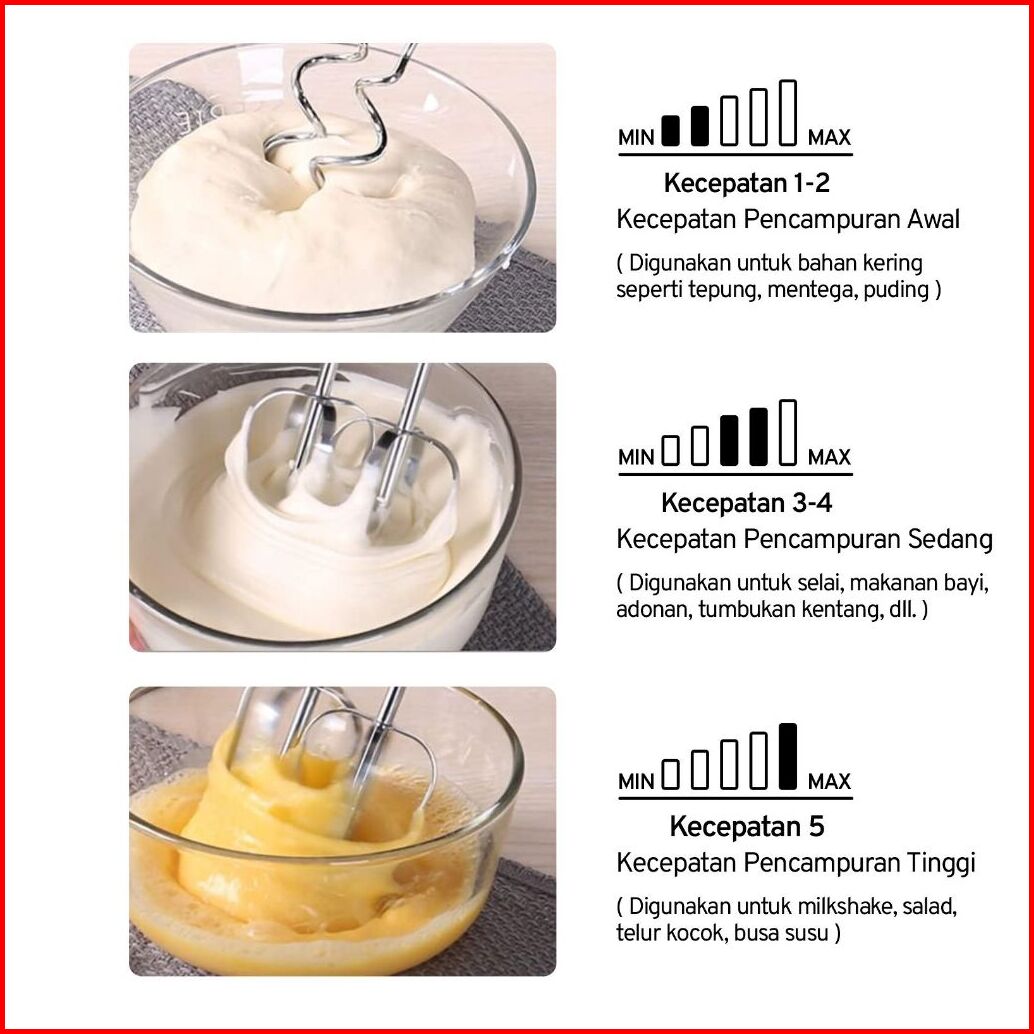 MIN MAX

Kecepatan 1-2
Kecepatan Pencampuran Awal

( Digunakan untuk bahan kering seperti tepung, mentega, puding )

MIN MAX

Kecepatan 3-4
Kecepatan Pencampuran Sedang

( Digunakan untuk selai, makanan bayi, adonan, tumbukan kentang, dll. )

MIN MAX

Kecepatan 5
Kecepatan Pencampuran Tinggi

( Digunakan untuk milkshake, salad, telur kocok, busa susu )