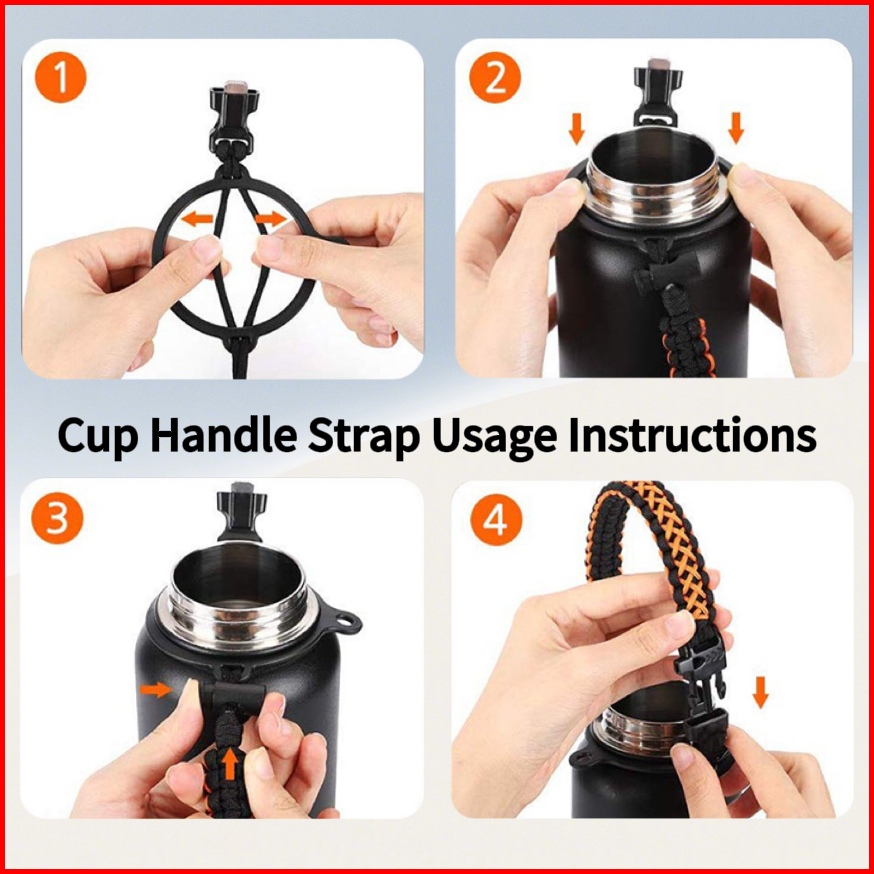 1

2

Cup Handle Strap Usage Instructions

3

4