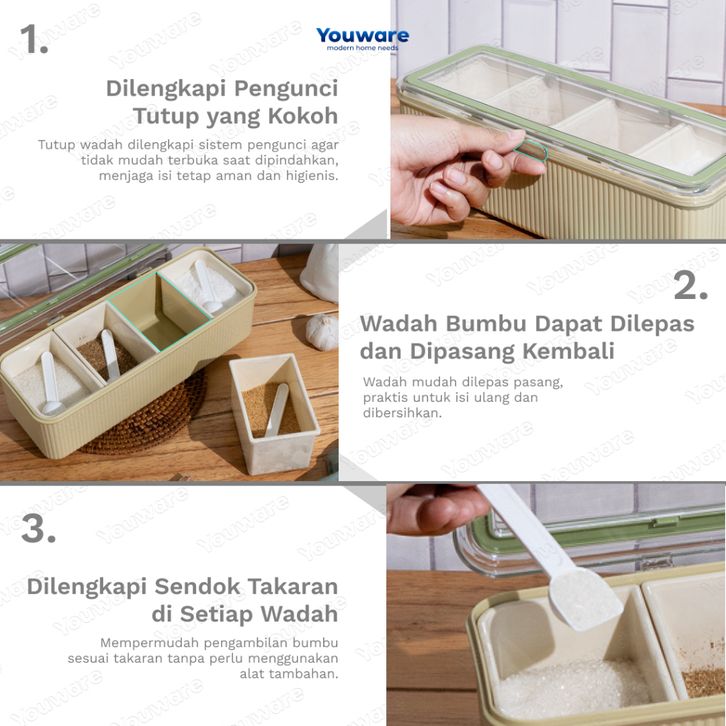 1.

Youware
modern home needs

Dilengkapi Pengunci Tutup yang Kokoh

Tutup wadah dilengkapi sistem pengunci agar tidak mudah terbuka saat dipindahkan, menjaga isi tetap aman dan higienis.

2.

Wadah Bumbu Dapat Dilepas dan Dipasang Kembali

Wadah mudah dilepas pasang, praktis untuk isi ulang dan dibersihkan.

3.

Dilengkapi Sendok Takaran di Setiap Wadah

Mempermudah pengambilan bumbu sesuai takaran tanpa perlu menggunakan alat tambahan.