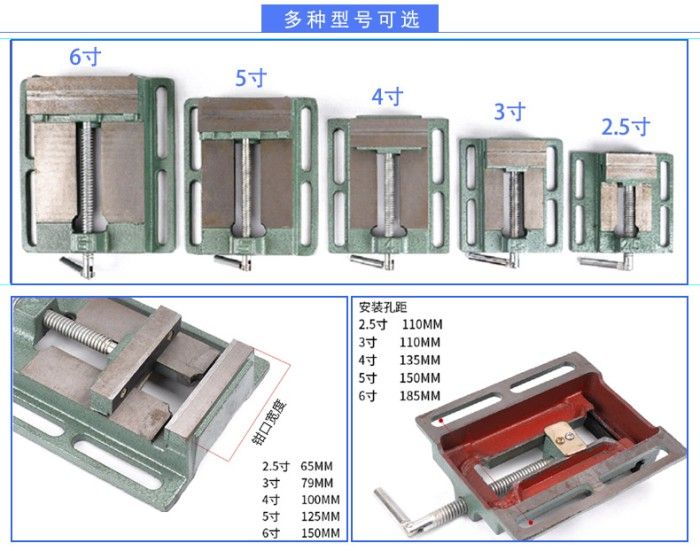 多种型号可选

6寸

5寸

4寸

3寸

2.5寸

钳口宽度

2.5寸 65MM
3寸 79MM
4寸 100MM
5寸 125MM
6寸 150MM

安装孔距
2.5寸 110MM
3寸 110MM
4寸 135MM
5寸 150MM
6寸 185MM