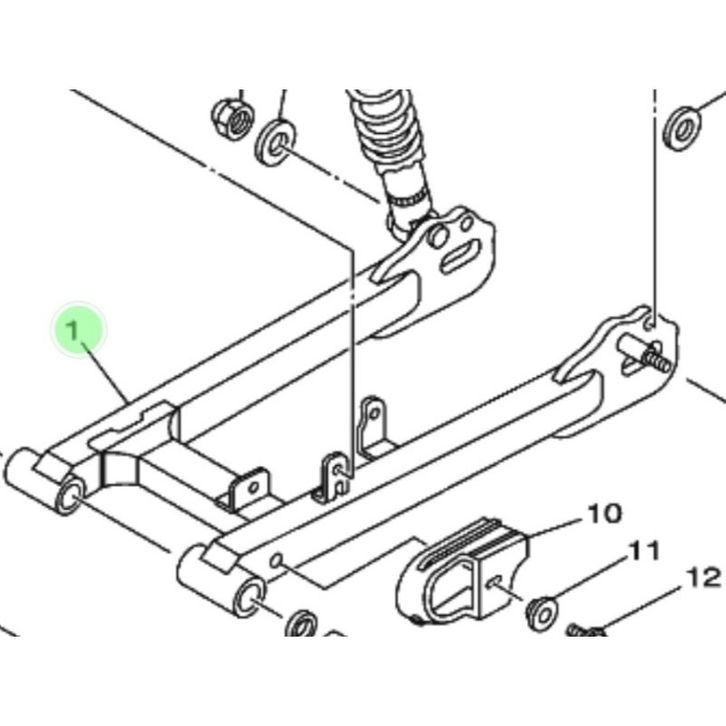 1
10
11
12