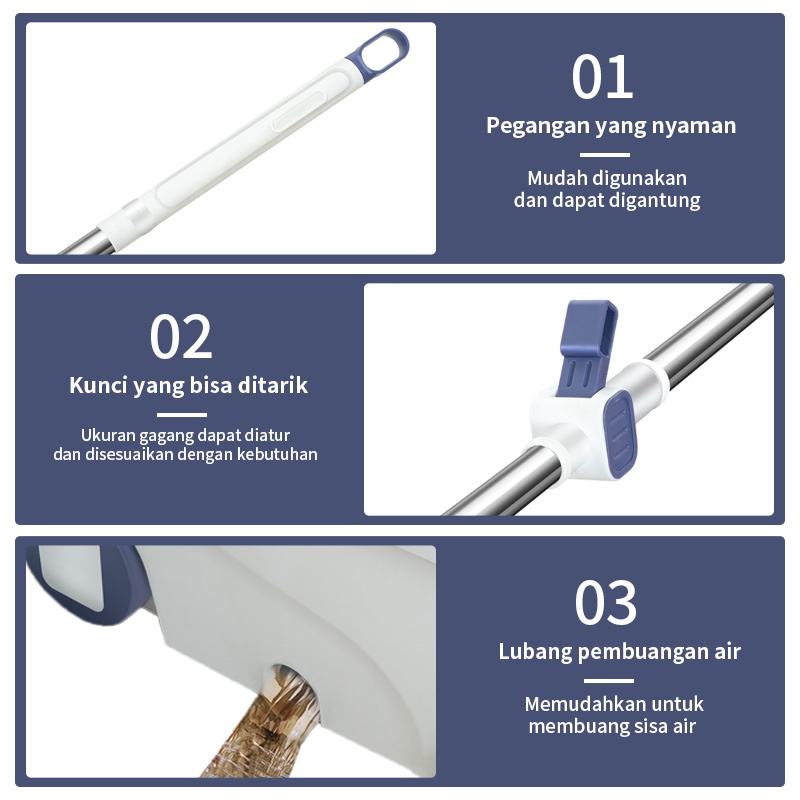 01

Pegangan yang nyaman

Mudah digunakan dan dapat digantung

02

Kunci yang bisa ditarik

Ukuran gagang dapat diatur dan disesuaikan dengan kebutuhan

03

Lubang pembuangan air

Memudahkan untuk membuang sisa air