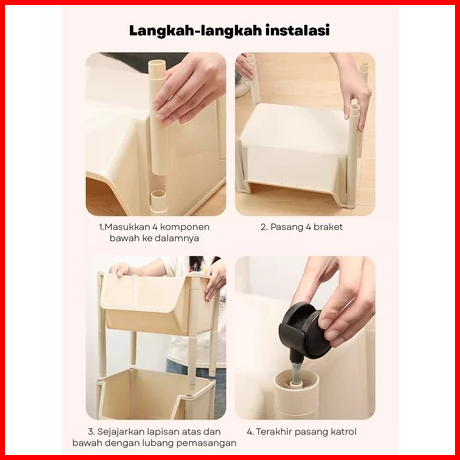 Langkah-langkah instalasi

1.Masukkan 4 komponen bawah ke dalamnya

2. Pasang 4 braket

3. Sejajarkan lapisan atas dan bawah dengan lubang pemasangan

4. Terakhir pasang katrol