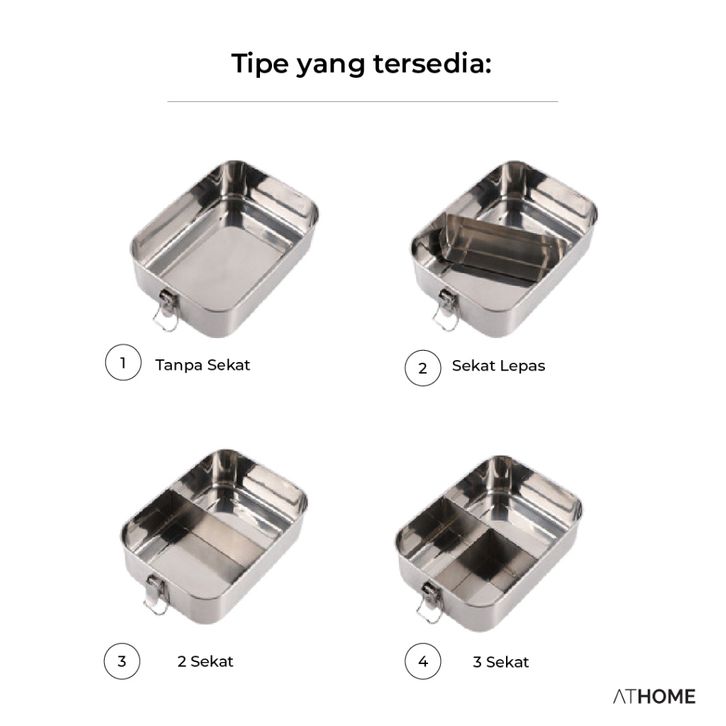 Tipe yang tersedia:

1 Tanpa Sekat

2 Sekat Lepas

3 2 Sekat

4 3 Sekat

ATHOME