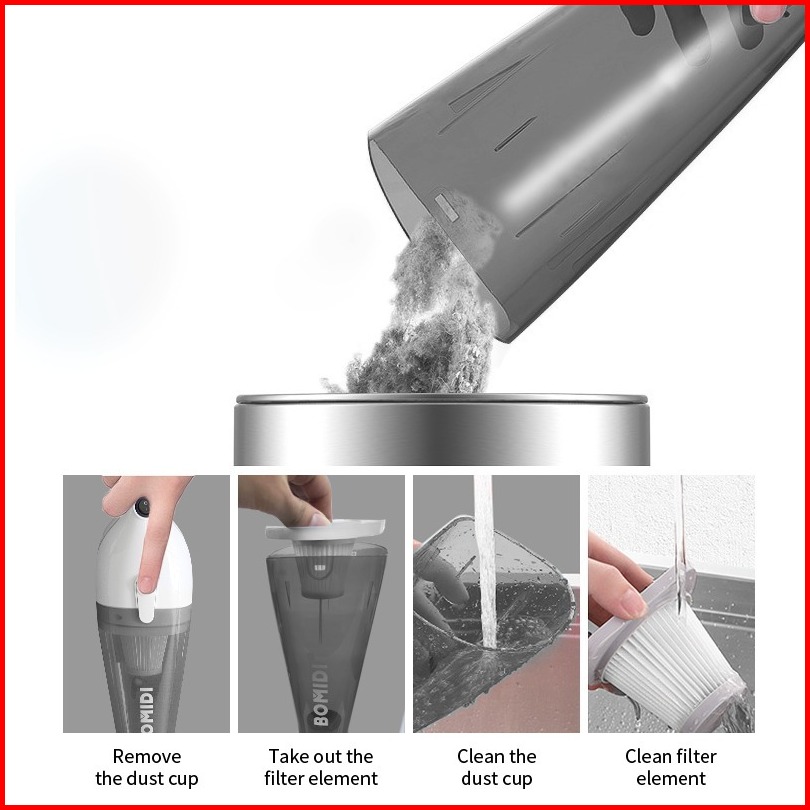 BOMIDI

BOMIDI

Remove the dust cup

Take out the filter element

Clean the dust cup

Clean filter element