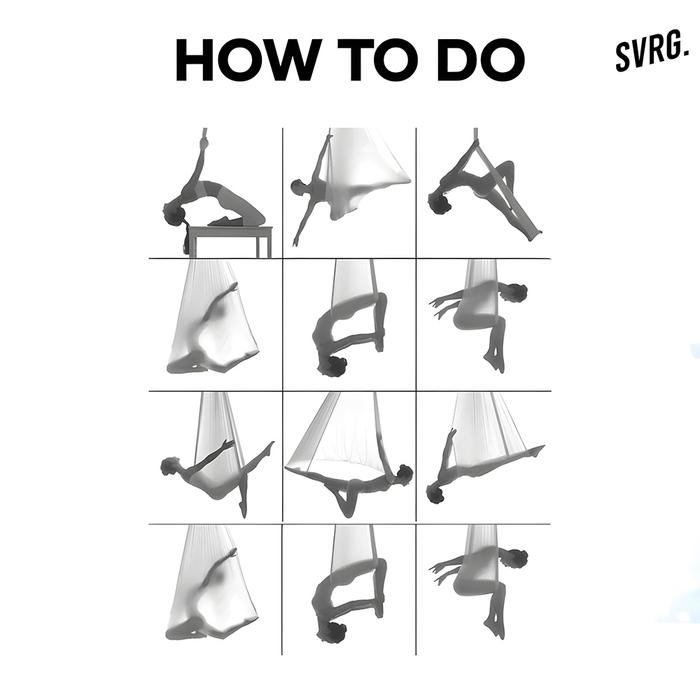 HOW TO DO

SVRG.