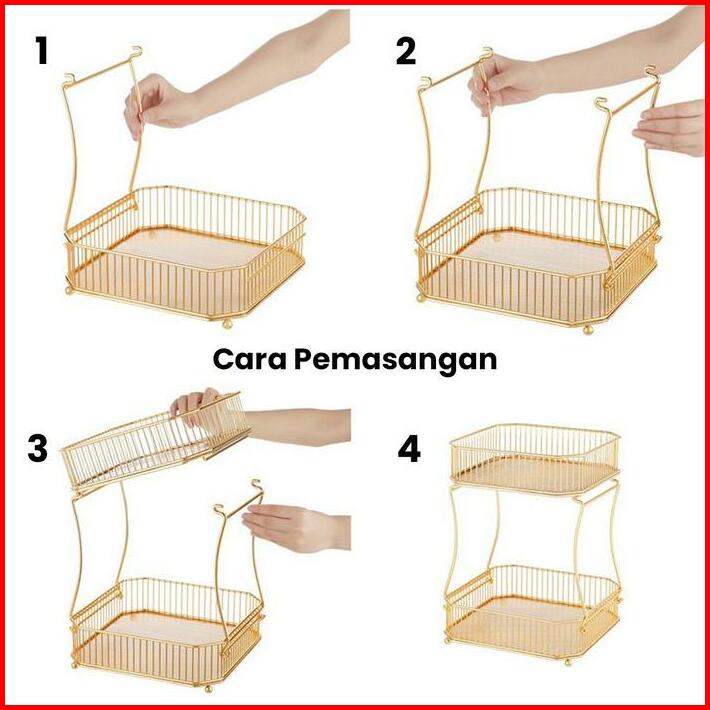 1

2

Cara Pemasangan

3

4