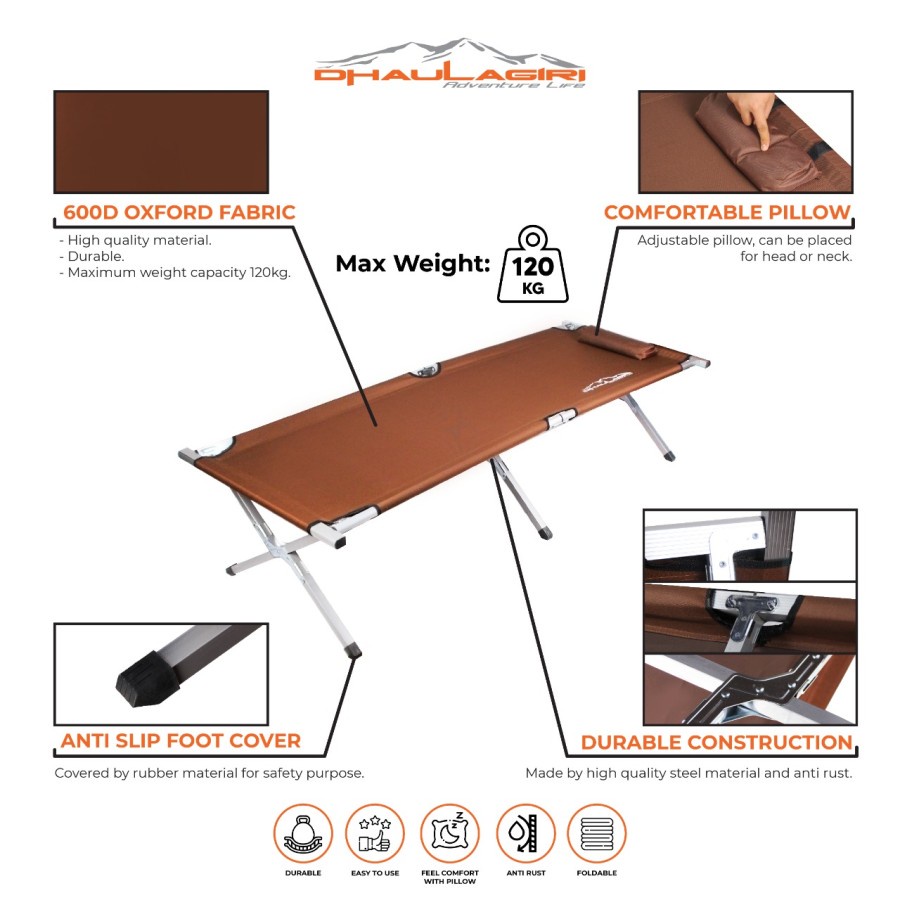 DHAULAGIRI
Adventure Life

600D OXFORD FABRIC
- High quality material.
- Durable.
- Maximum weight capacity 120kg.

Max Weight: 120 KG

COMFORTABLE PILLOW
Adjustable pillow, can be placed for head or neck.

ANTI SLIP FOOT COVER
Covered by rubber material for safety purpose.

DURABLE CONSTRUCTION
Made by high quality steel material and anti rust.

DURABLE
EASY TO USE
FEEL COMFORT WITH PILLOW
ANTI RUST
FOLDABLE