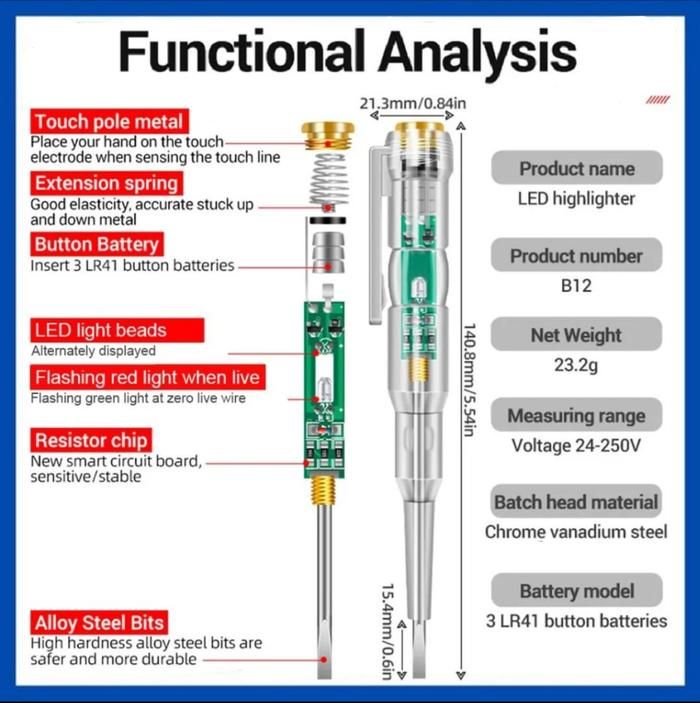 Functional Analysis

Touch pole metal
Place your hand on the touch electrode when sensing the touch line

Extension spring
Good elasticity, accurate stuck up and down metal

Button Battery
Insert 3 LR41 button batteries

LED light beads
Alternately displayed

Flashing red light when live
Flashing green light at zero live wire

Resistor chip
New smart circuit board, sensitive/stable

Alloy Steel Bits
High hardness alloy steel bits are safer and more durable

21.3mm/0.84in

140.8mm/5.54in

15.4mm/0.6in

Product name
LED highlighter

Product number
B12

Net Weight
23.2g

Measuring range
Voltage 24-250V

Batch head material
Chrome vanadium steel

Battery model
3 LR41 button batteries