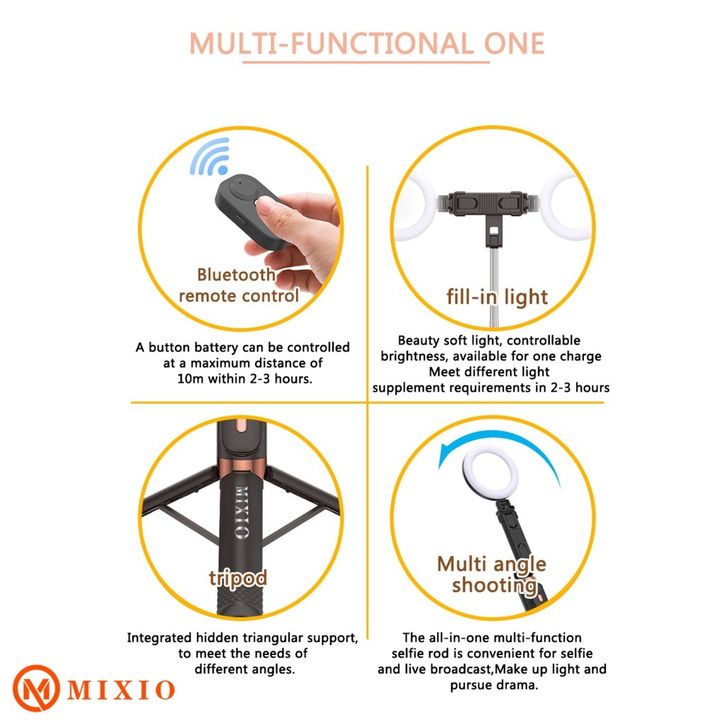 MULTI-FUNCTIONAL ONE

Bluetooth remote control

A button battery can be controlled at a maximum distance of 10m within 2-3 hours.

fill-in light

Beauty soft light, controllable brightness, available for one charge Meet different light supplement requirements in 2-3 hours

MIXIO

tripod

Integrated hidden triangular support, to meet the needs of different angles.

Multi angle shooting

The all-in-one multi-function selfie rod is convenient for selfie and live broadcast,Make up light and pursue drama.

MIXIO