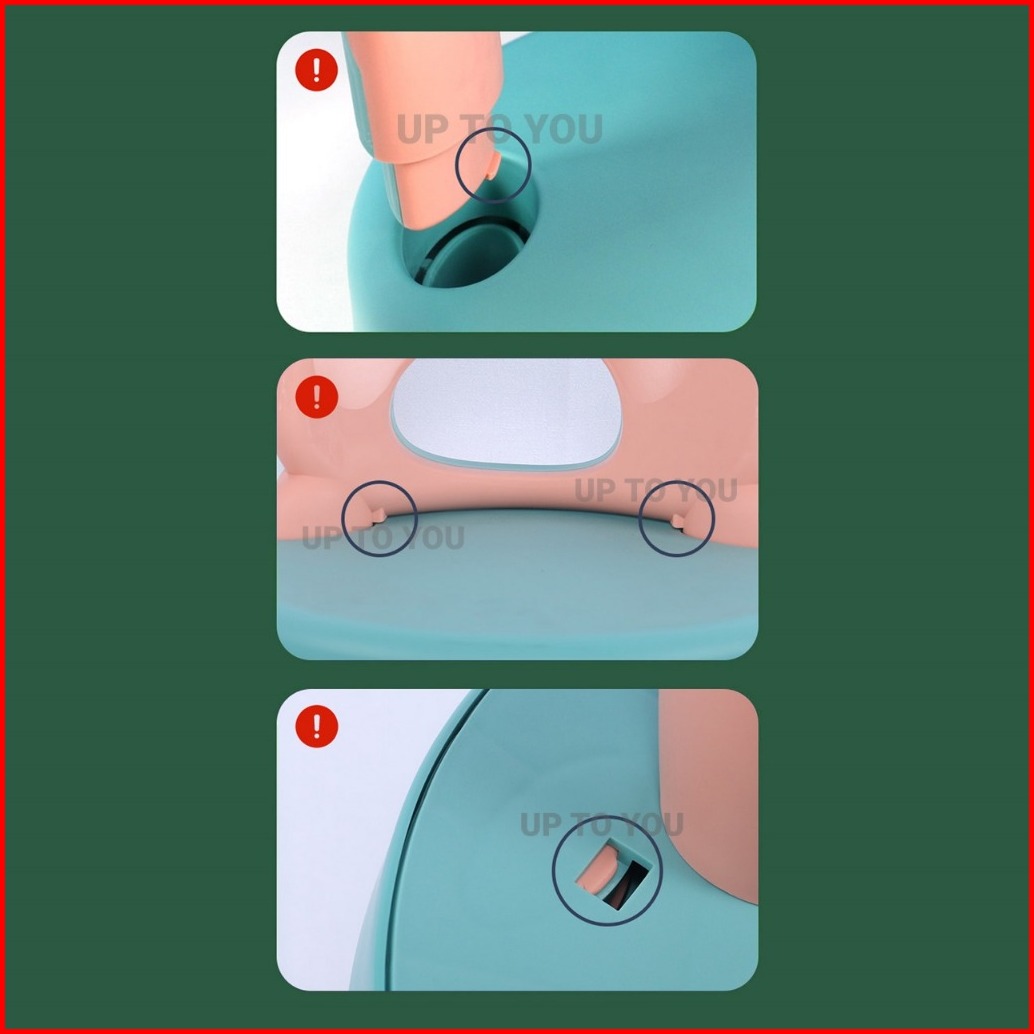 !
UP TO YOU

!
UP TO YOU
UP TO YOU

!
UP TO YOU