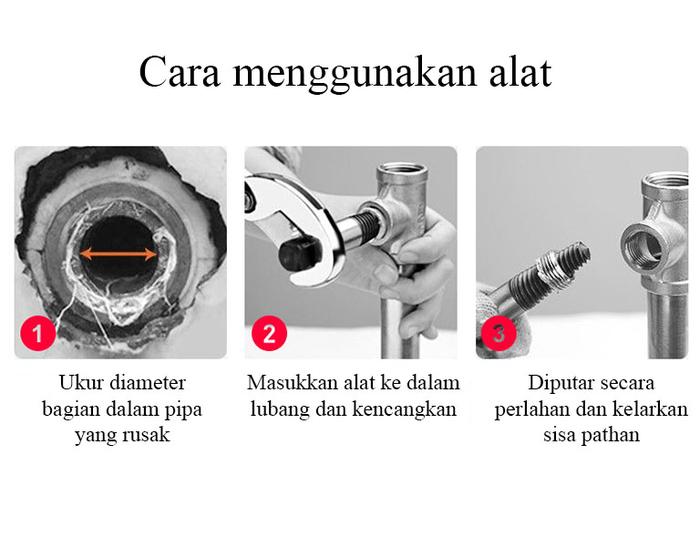 Cara menggunakan alat

1

Ukur diameter bagian dalam pipa yang rusak

2

Masukkan alat ke dalam lubang dan kencangkan

3

Diputar secara perlahan dan kelarkan sisa pathan