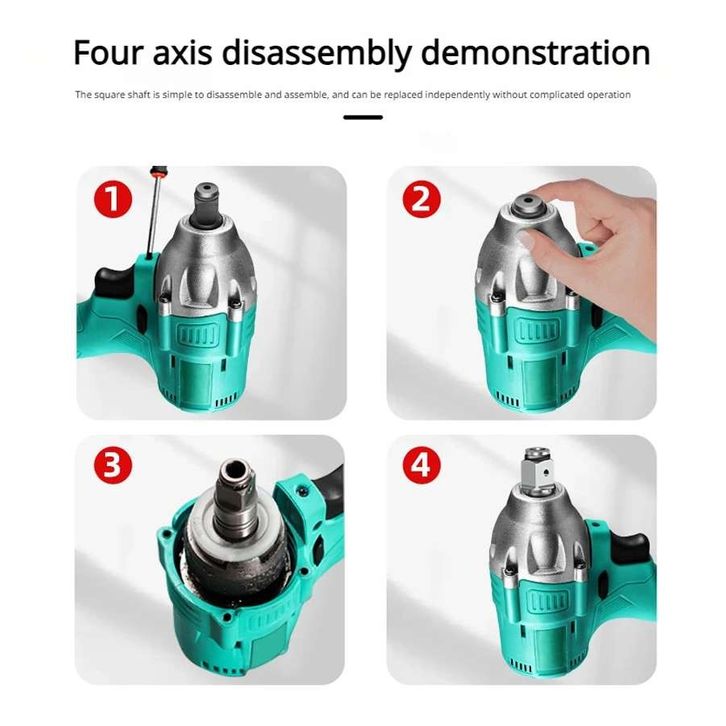 Four axis disassembly demonstration

The square shaft is simple to disassemble and assemble, and can be replaced independently without complicated operation

1

2

3

4