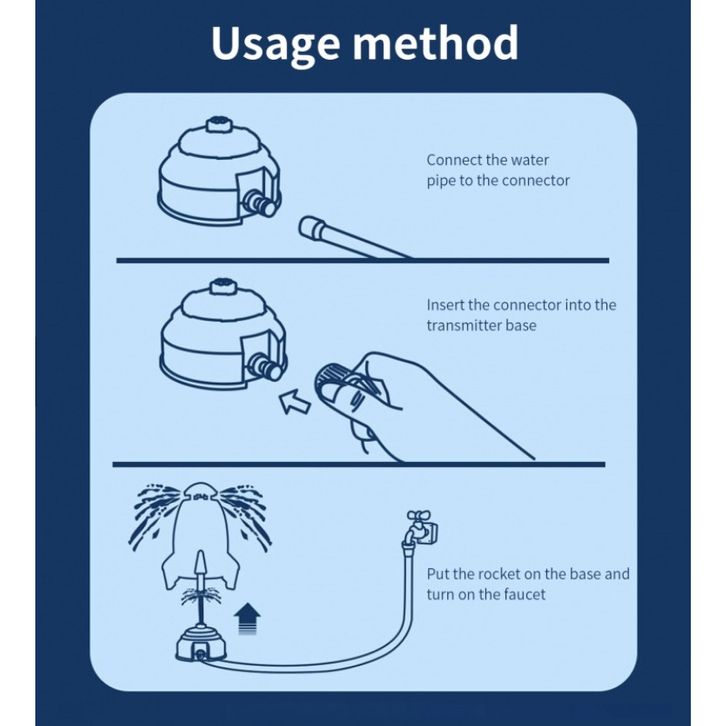 Usage method

Connect the water pipe to the connector

Insert the connector into the transmitter base

Put the rocket on the base and turn on the faucet