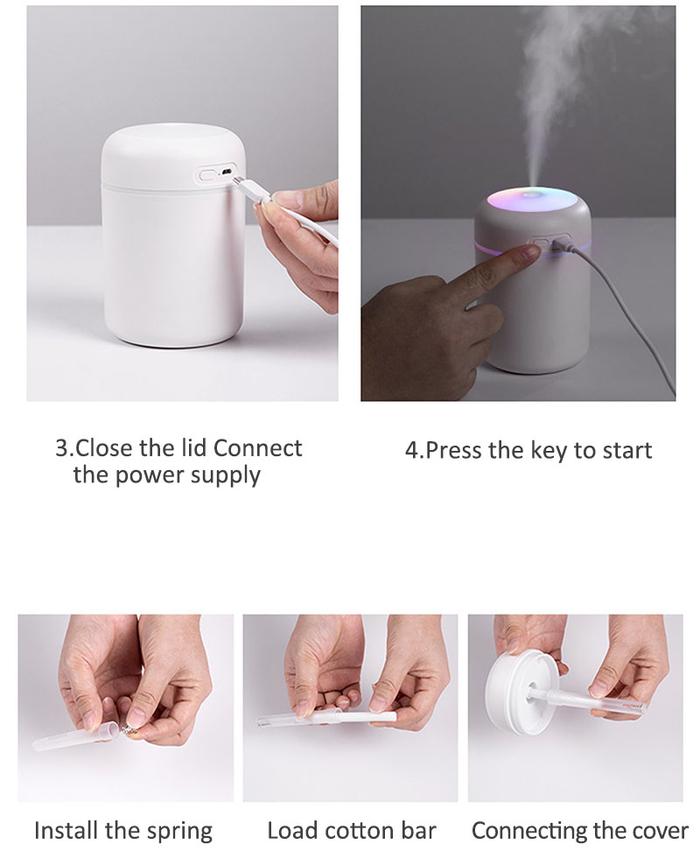 3.Close the lid Connect the power supply

4.Press the key to start

Install the spring

Load cotton bar

Connecting the cover