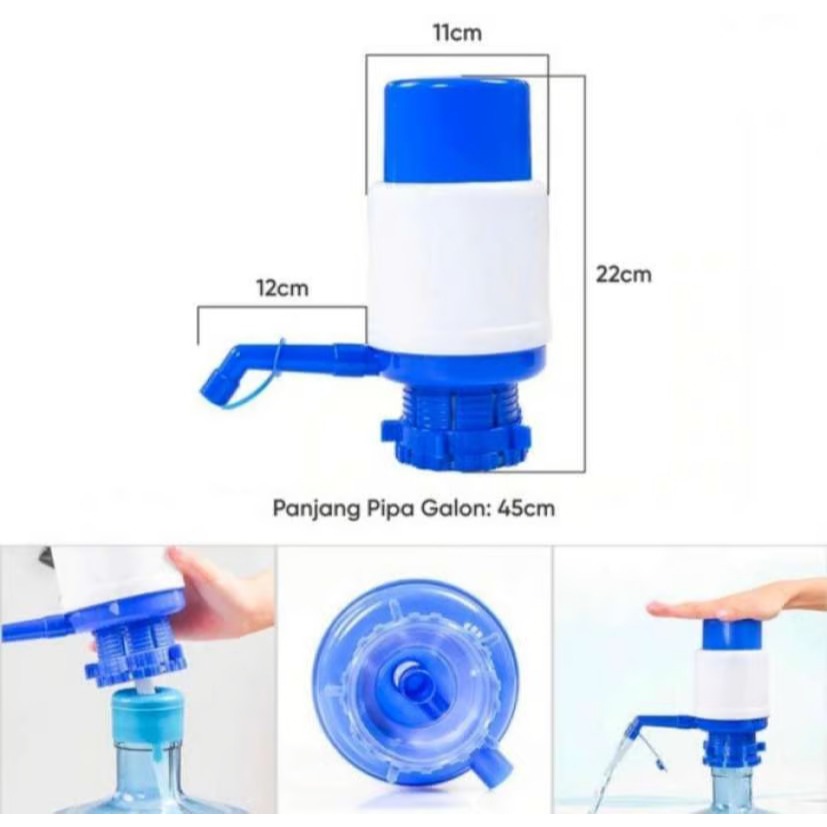 11cm

12cm

22cm

Panjang Pipa Galon: 45cm