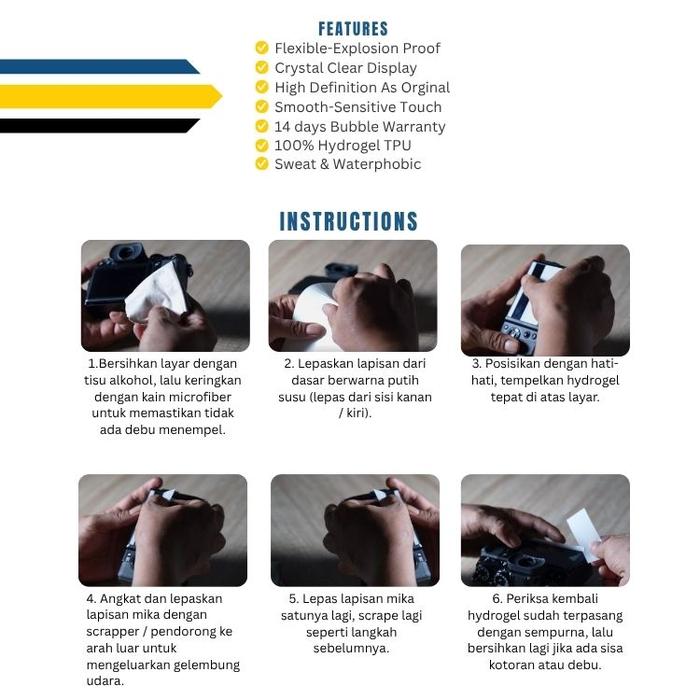 FEATURES

Flexible-Explosion Proof
Crystal Clear Display
High Definition As Orginal
Smooth-Sensitive Touch
14 days Bubble Warranty
100% Hydrogel TPU
Sweat & Waterphobic

INSTRUCTIONS

1.Bersihkan layar dengan tisu alkohol, lalu keringkan dengan kain microfiber untuk memastikan tidak ada debu menempel.

2. Lepaskan lapisan dari dasar berwarna putih susu (lepas dari sisi kanan / kiri).

3. Posisikan dengan hati-hati, tempelkan hydrogel tepat di atas layar.

4. Angkat dan lepaskan lapisan mika dengan scrapper / pendorong ke arah luar untuk mengeluarkan gelembung udara.

5. Lepas lapisan mika satunya lagi, scrape lagi seperti langkah sebelumnya.

6. Periksa kembali hydrogel sudah terpasang dengan sempurna, lalu bersihkan lagi jika ada sisa kotoran atau debu.