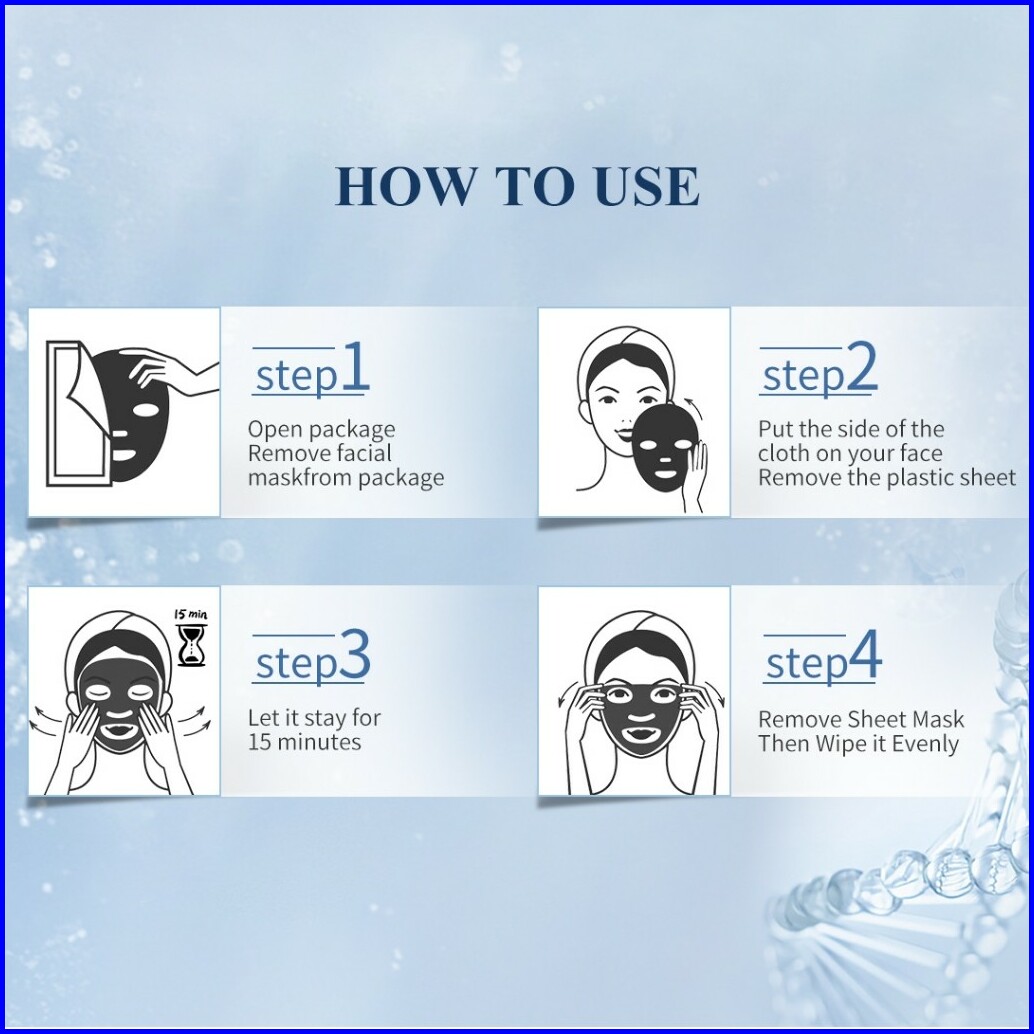 HOW TO USE

step1
Open package
Remove facial
maskfrom package

step2
Put the side of the
cloth on your face
Remove the plastic sheet

15 min

step3
Let it stay for
15 minutes

step4
Remove Sheet Mask
Then Wipe it Evenly