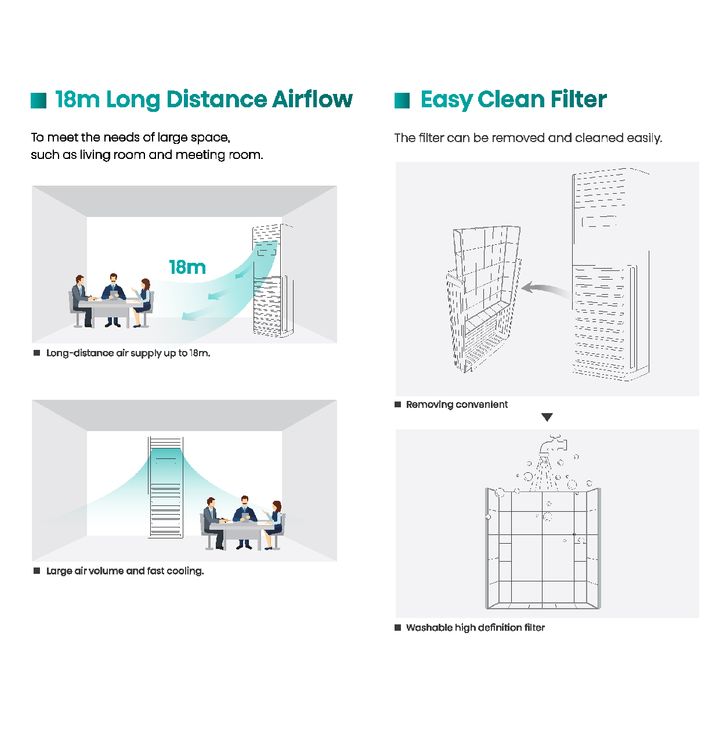 18m Long Distance Airflow

To meet the needs of large space, such as living room and meeting room.

18m

Long-distance air supply up to 18m.

Large air volume and fast cooling.

Easy Clean Filter

The filter can be removed and cleaned easily.

Removing convenient

Washable high definition filter