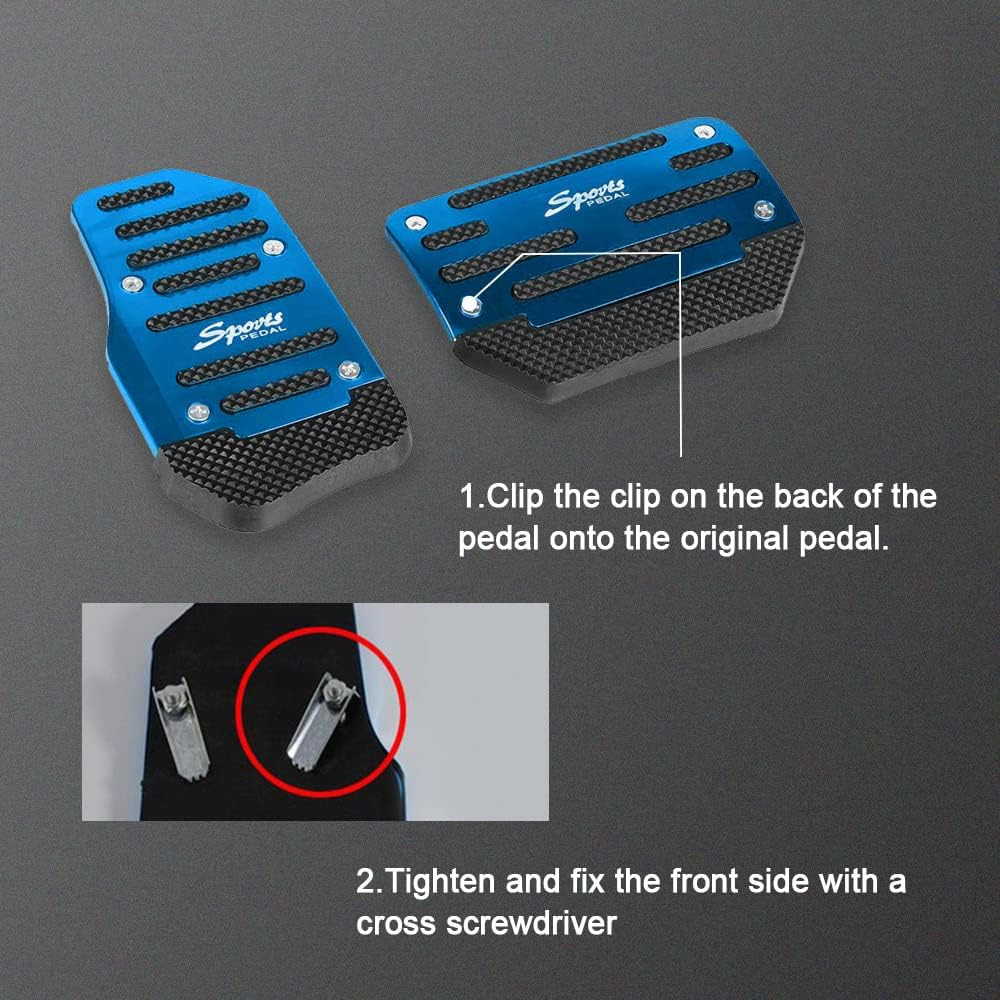 Sports PEDAL

Sports PEDAL

1.Clip the clip on the back of the pedal onto the original pedal.

2.Tighten and fix the front side with a cross screwdriver