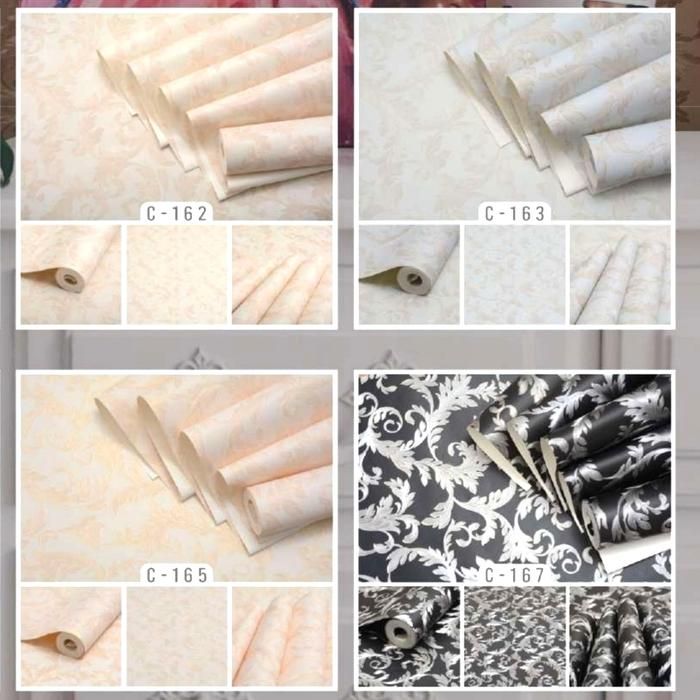 C-162

C-163

C-165

C-167