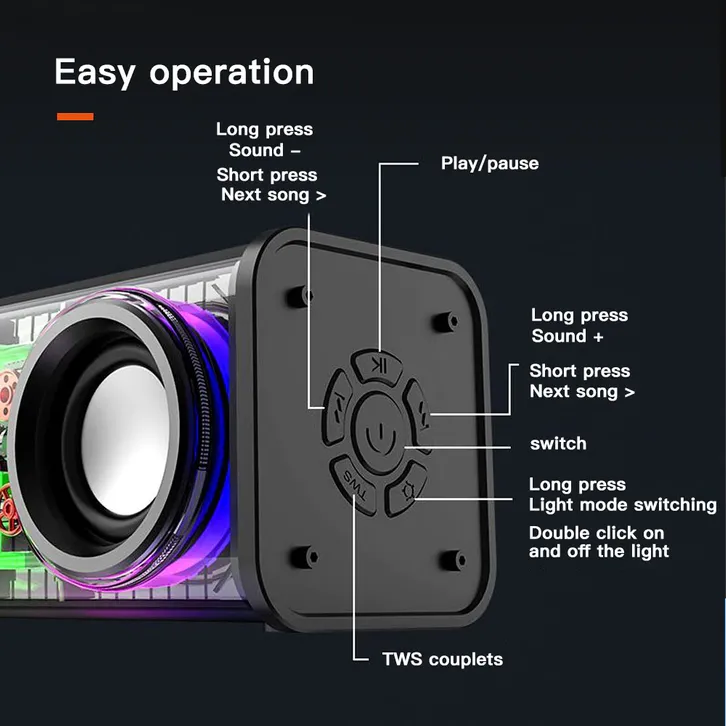 Easy operation

Long press
Sound –
Short press
Next song >

Play/pause

Long press
Sound +

Short press
Next song >

switch

Long press
Light mode switching

Double click on
and off the light

TWS

TWS couplets