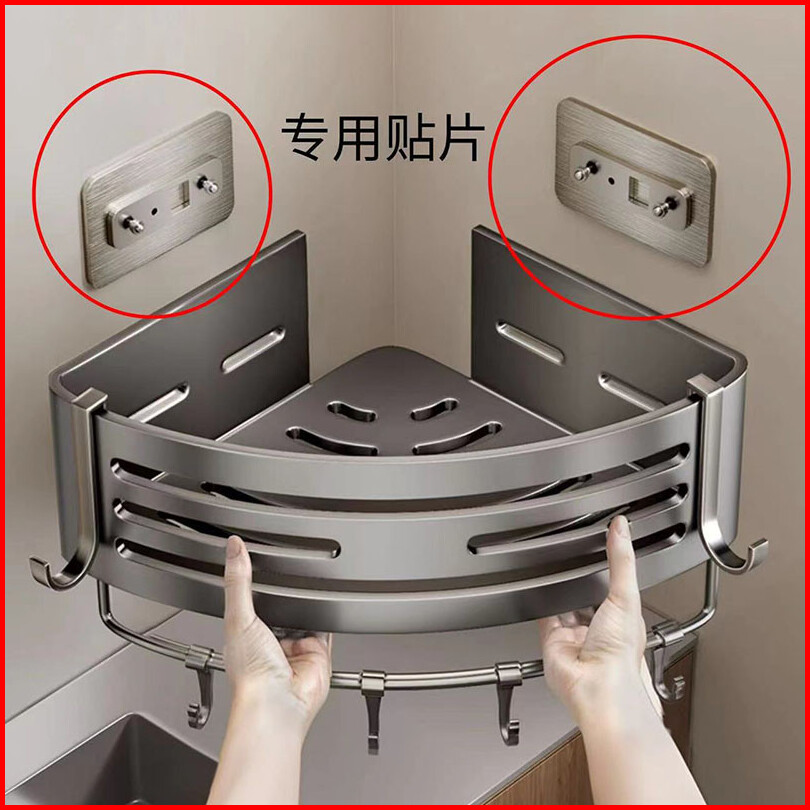 专用贴片