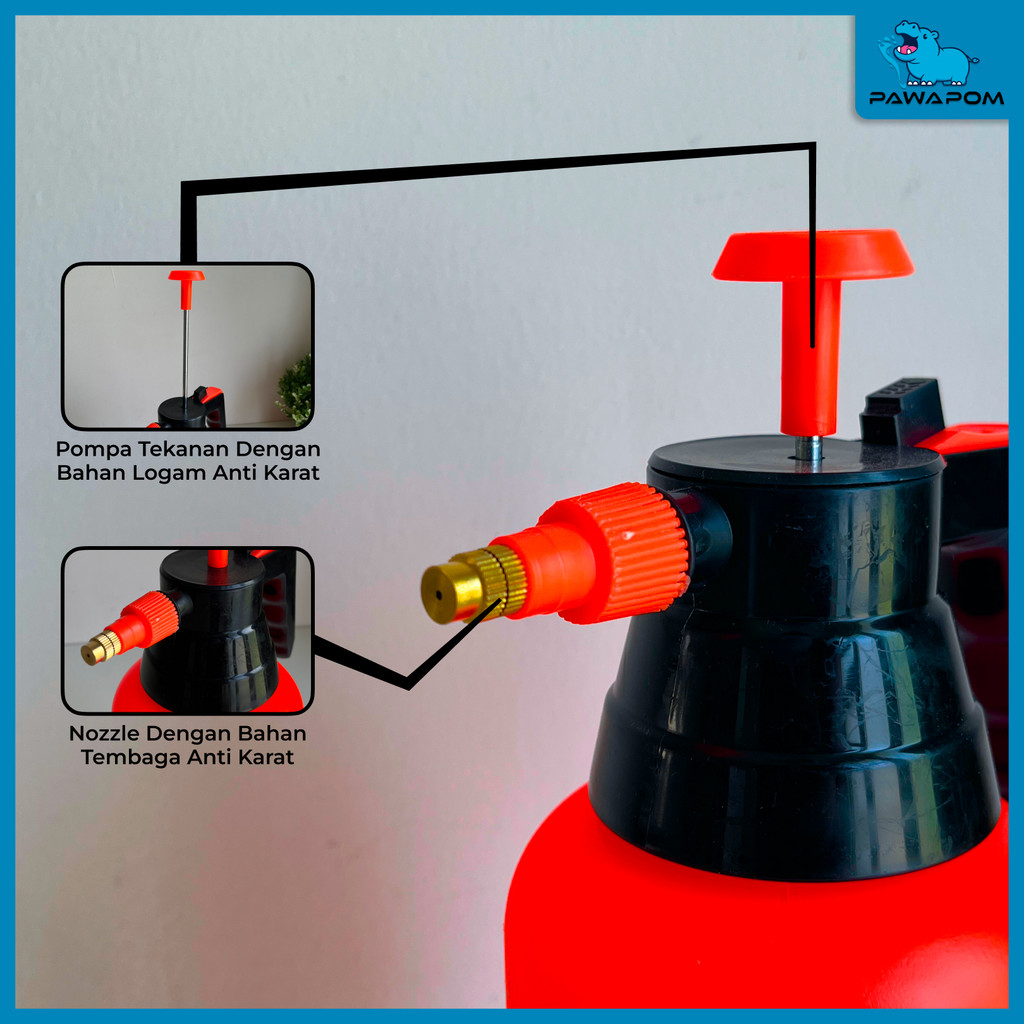 PAWAPOM

Pompa Tekanan Dengan Bahan Logam Anti Karat

Nozzle Dengan Bahan Tembaga Anti Karat