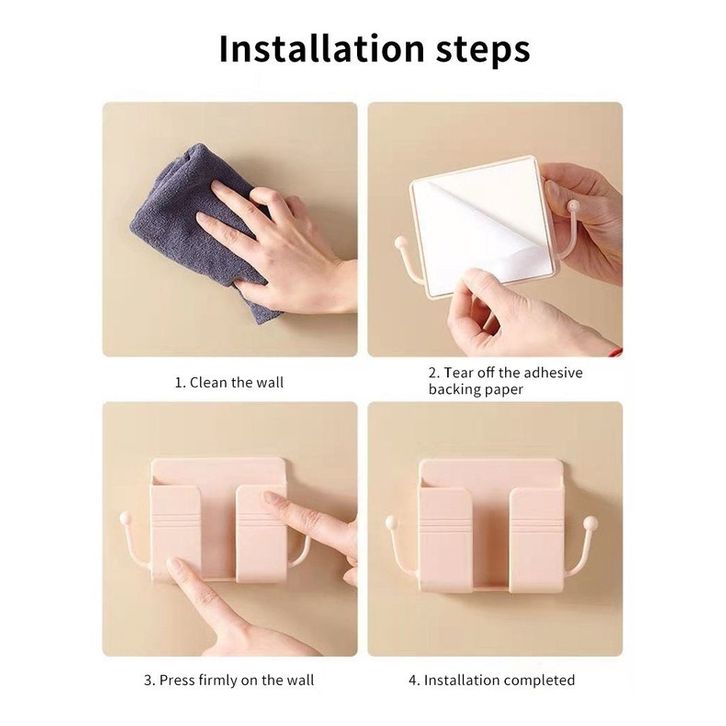 Installation steps

1. Clean the wall

2. Tear off the adhesive backing paper

3. Press firmly on the wall

4. Installation completed