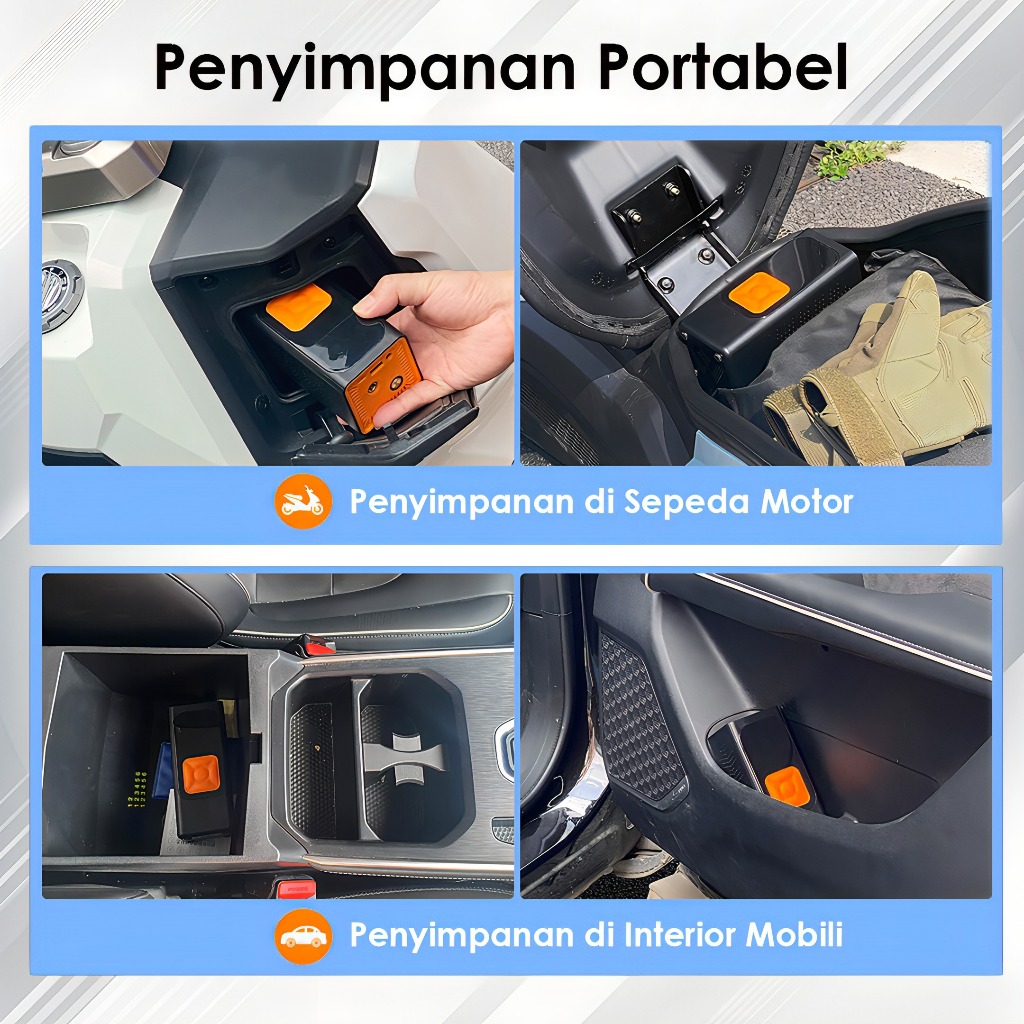 Penyimpanan Portabel

Penyimpanan di Sepeda Motor

Penyimpanan di Interior Mobili