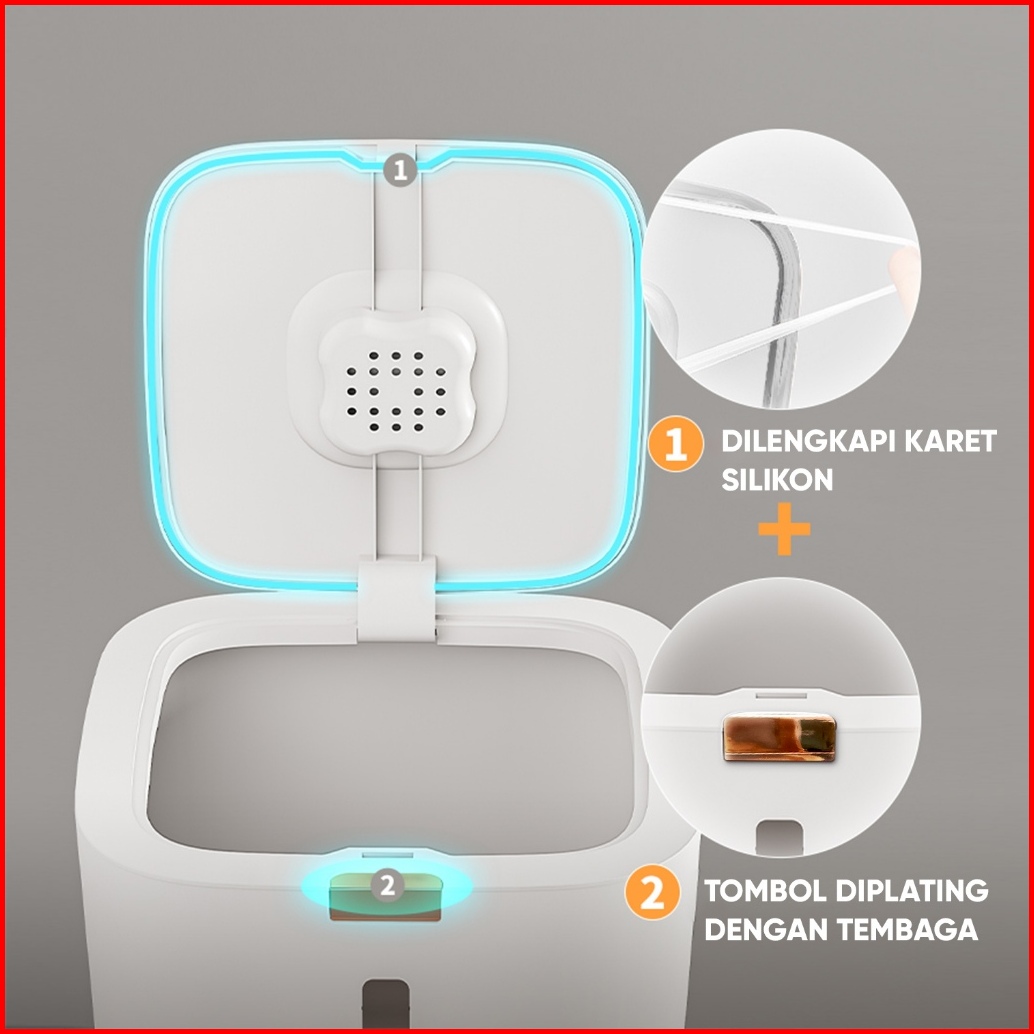 1

1 DILENGKAPI KARET SILIKON

+

2

2 TOMBOL DIPLATING DENGAN TEMBAGA