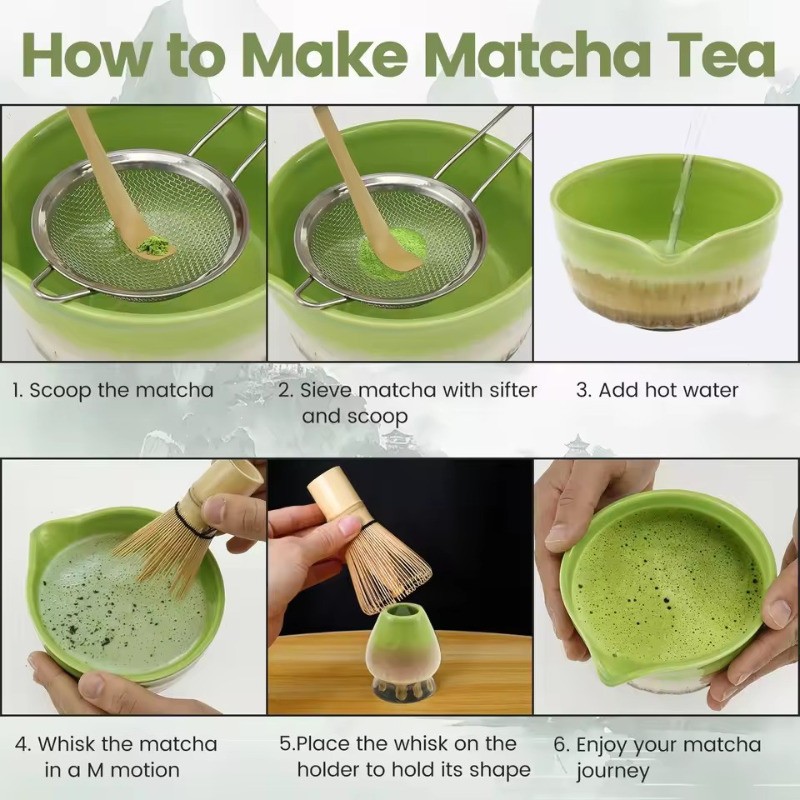 How to Make Matcha Tea

1. Scoop the matcha

2. Sieve matcha with sifter and scoop

3. Add hot water

4. Whisk the matcha in a M motion

5.Place the whisk on the holder to hold its shape

6. Enjoy your matcha journey