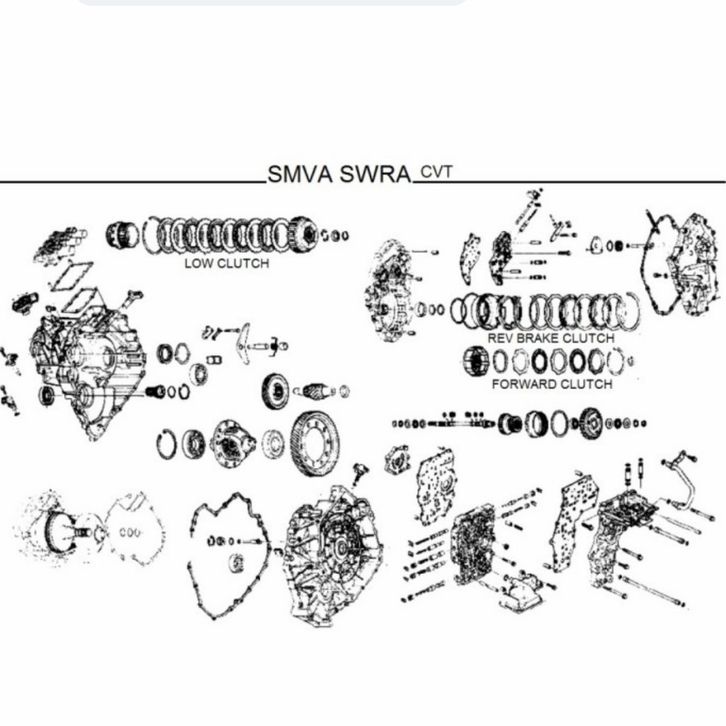 SMVA SWRA CVT

LOW CLUTCH

REV BRAKE CLUTCH

FORWARD CLUTCH