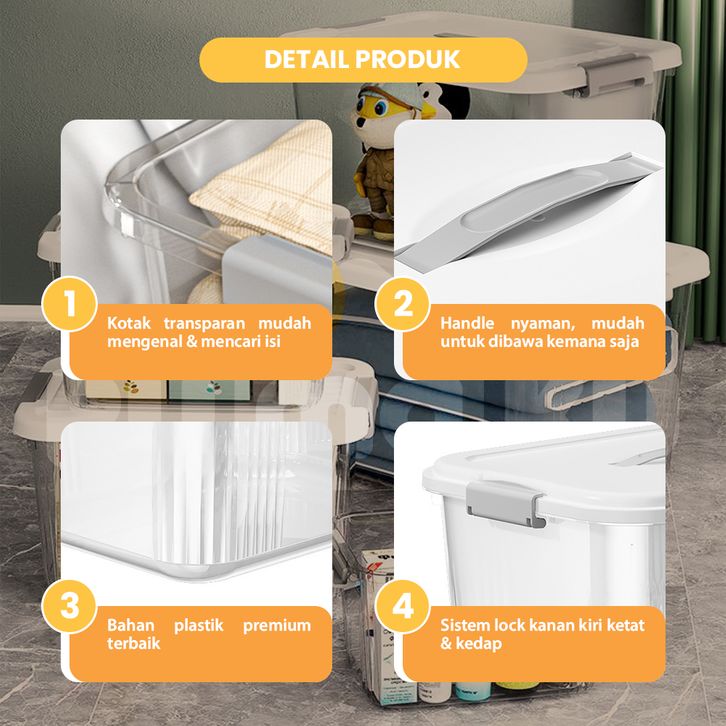 DETAIL PRODUK

1

Kotak transparan mudah mengenal & mencari isi

2

Handle nyaman, mudah untuk dibawa kemana saja

3

Bahan plastik premium terbaik

4

Sistem lock kanan kiri ketat & kedap