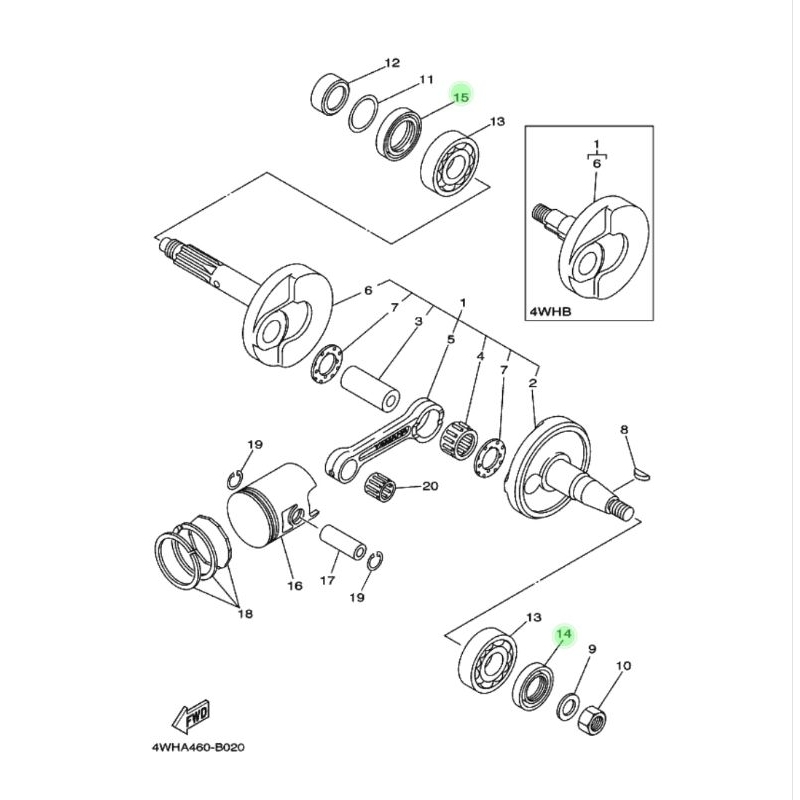 12
11
15
13
1
6
4WHB
6
7
3
1
5
4
7
2
8
19
20
16
17
19
18
13
14
9
10
FWD
4WHA460-B020